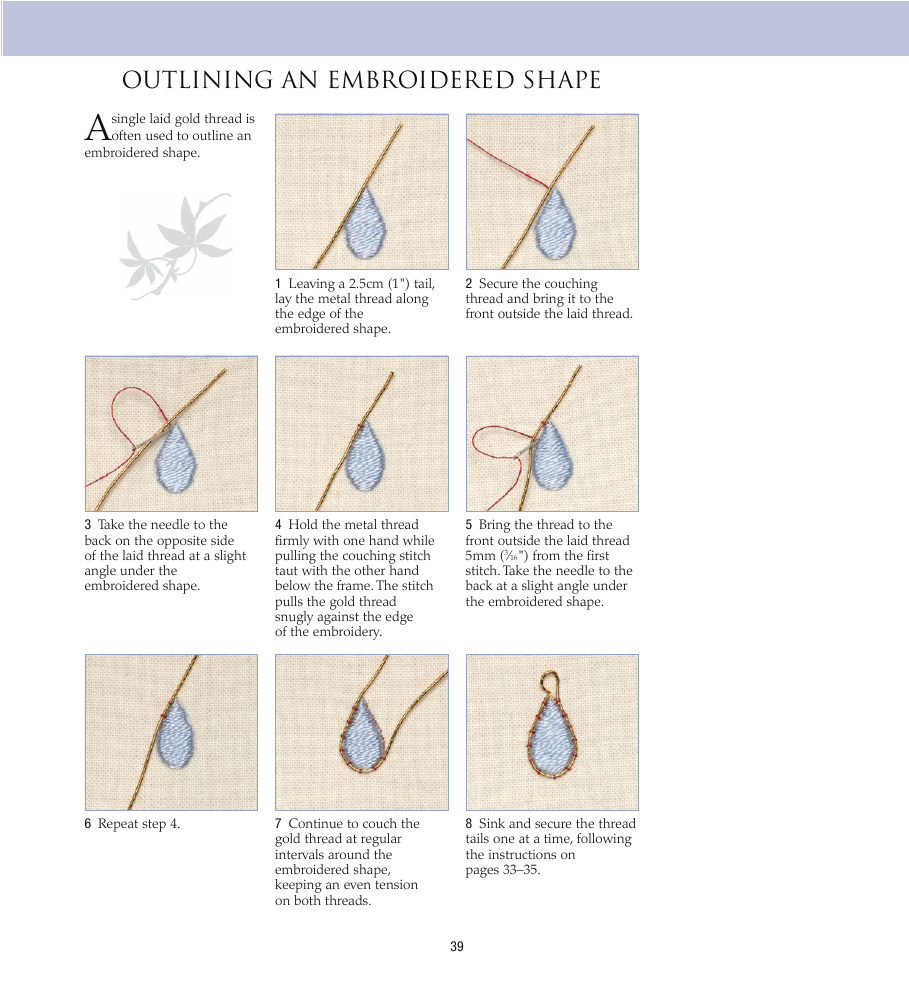 OUTLINING AN EMBROIDERED SHAPE

A single laid gold thread is often used to outline an embroidered shape.

1 Leaving a 2.5cm (1") tail, lay the metal thread along the edge of the embroidered shape.

2 Secure the couching thread and bring it to the front outside the laid thread.

3 Take the needle to the back on the opposite side of the laid thread at a slight angle under the embroidered shape.

4 Hold the metal thread firmly with one hand while pulling the couching stitch taut with the other hand below the frame. The stitch pulls the gold thread snugly against the edge of the embroidery.

5 Bring the thread to the front outside the laid thread 5mm ($\frac{3}{16}$") from the first stitch. Take the needle to the back at a slight angle under the embroidered shape.

6 Repeat step 4.

7 Continue to couch the gold thread at regular intervals around the embroidered shape, keeping an even tension on both threads.

8 Sink and secure the thread tails one at a time, following the instructions on pages 33–35.

39