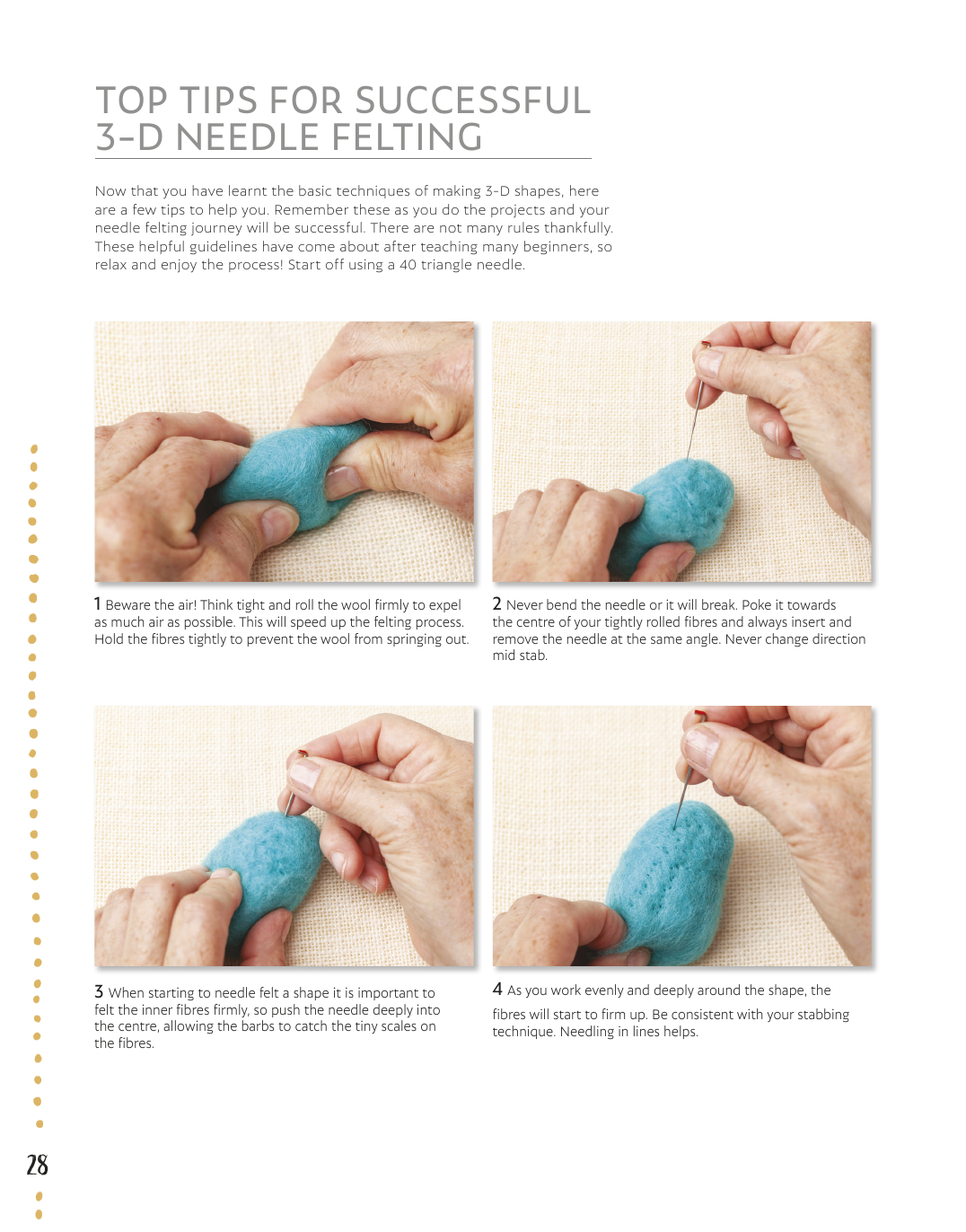 TOP TIPS FOR SUCCESSFUL 3-D NEEDLE FELTING

Now that you have learnt the basic techniques of making 3-D shapes, here are a few tips to help you. Remember these as you do the projects and your needle felting journey will be successful. There are not many rules thankfully. These helpful guidelines have come about after teaching many beginners, so relax and enjoy the process! Start off using a 40 triangle needle.

1 Beware the air! Think tight and roll the wool firmly to expel as much air as possible. This will speed up the felting process. Hold the fibres tightly to prevent the wool from springing out.

2 Never bend the needle or it will break. Poke it towards the centre of your tightly rolled fibres and always insert and remove the needle at the same angle. Never change direction mid stab.

3 When starting to needle felt a shape it is important to felt the inner fibres firmly, so push the needle deeply into the centre, allowing the barbs to catch the tiny scales on the fibres.

4 As you work evenly and deeply around the shape, the fibres will start to firm up. Be consistent with your stabbing technique. Needling in lines helps.

28