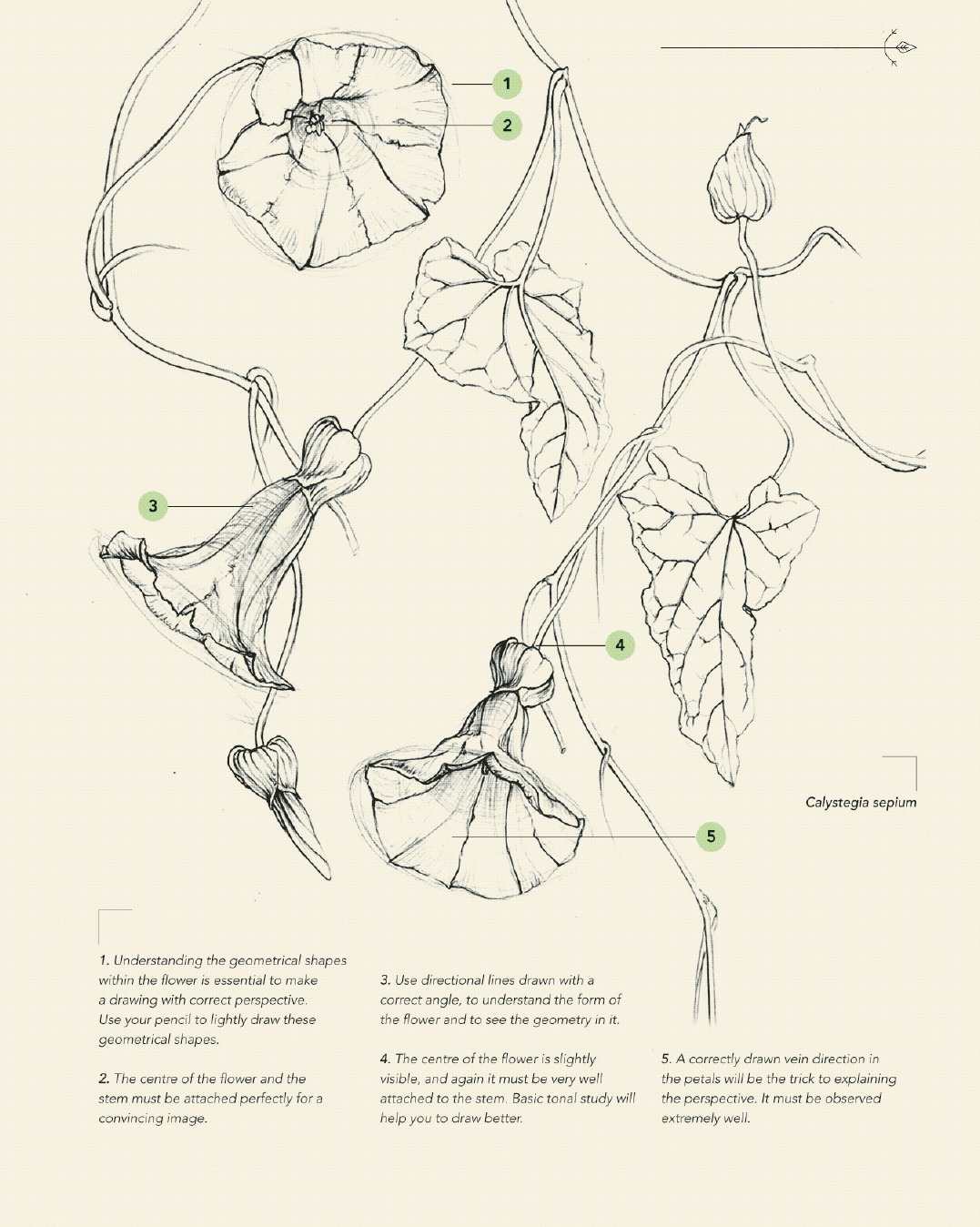 1

2

3

4

5

Calystegia sepium

1. Understanding the geometrical shapes within the flower is essential to make a drawing with correct perspective. Use your pencil to lightly draw these geometrical shapes.

2. The centre of the flower and the stem must be attached perfectly for a convincing image.

3. Use directional lines drawn with a correct angle, to understand the form of the flower and to see the geometry in it.

4. The centre of the flower is slightly visible, and again it must be very well attached to the stem. Basic tonal study will help you to draw better.

5. A correctly drawn vein direction in the petals will be the trick to explaining the perspective. It must be observed extremely well.