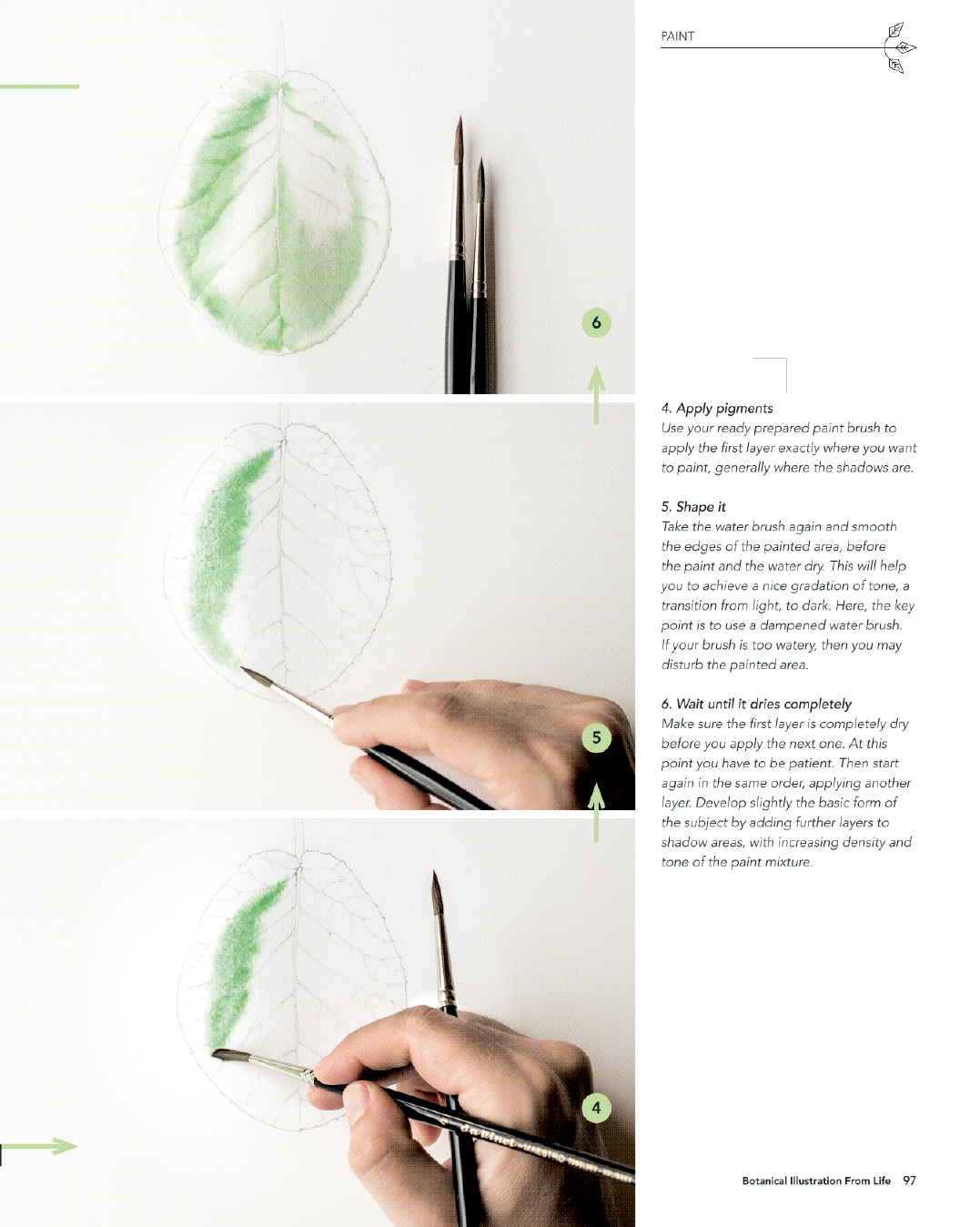 PAINT

6

5

4

4. Apply pigments
Use your ready prepared paint brush to apply the first layer exactly where you want to paint, generally where the shadows are.

5. Shape it
Take the water brush again and smooth the edges of the painted area, before the paint and the water dry. This will help you to achieve a nice gradation of tone, a transition from light, to dark. Here, the key point is to use a dampened water brush. If your brush is too watery, then you may disturb the painted area.

6. Wait until it dries completely
Make sure the first layer is completely dry before you apply the next one. At this point you have to be patient. Then start again in the same order, applying another layer. Develop slightly the basic form of the subject by adding further layers to shadow areas, with increasing density and tone of the paint mixture.

Botanical Illustration From Life 97