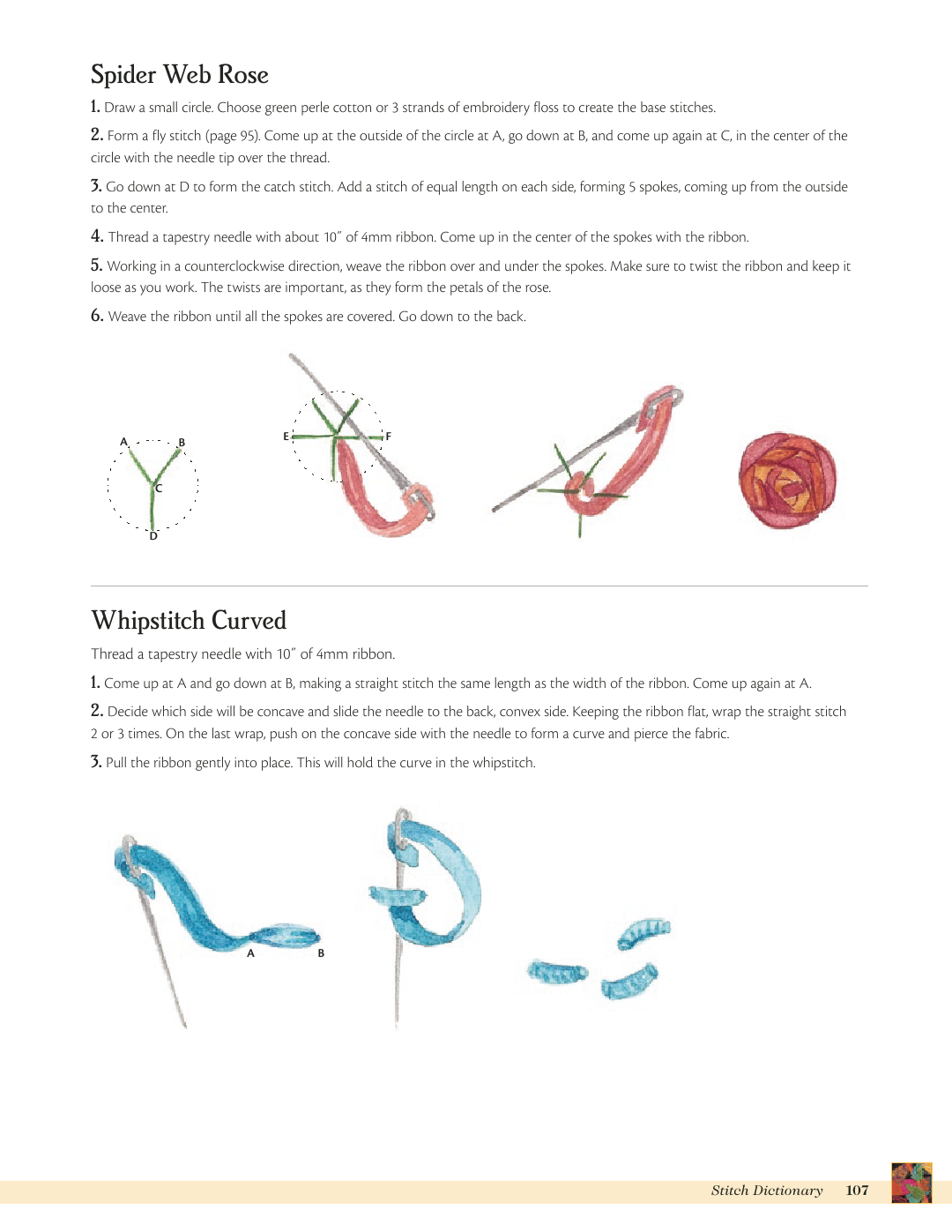 Spider Web Rose

1. Draw a small circle. Choose green perle cotton or 3 strands of embroidery floss to create the base stitches.

2. Form a fly stitch (page 95). Come up at the outside of the circle at A, go down at B, and come up again at C, in the center of the circle with the needle tip over the thread.

3. Go down at D to form the catch stitch. Add a stitch of equal length on each side, forming 5 spokes, coming up from the outside to the center.

4. Thread a tapestry needle with about 10″ of 4mm ribbon. Come up in the center of the spokes with the ribbon.

5. Working in a counterclockwise direction, weave the ribbon over and under the spokes. Make sure to twist the ribbon and keep it loose as you work. The twists are important, as they form the petals of the rose.

6. Weave the ribbon until all the spokes are covered. Go down to the back.

A B C D

E F

Whipstitch Curved

Thread a tapestry needle with 10″ of 4mm ribbon.

1. Come up at A and go down at B, making a straight stitch the same length as the width of the ribbon. Come up again at A.

2. Decide which side will be concave and slide the needle to the back, convex side. Keeping the ribbon flat, wrap the straight stitch 2 or 3 times. On the last wrap, push on the concave side with the needle to form a curve and pierce the fabric.

3. Pull the ribbon gently into place. This will hold the curve in the whipstitch.

A B

Stitch Dictionary 107