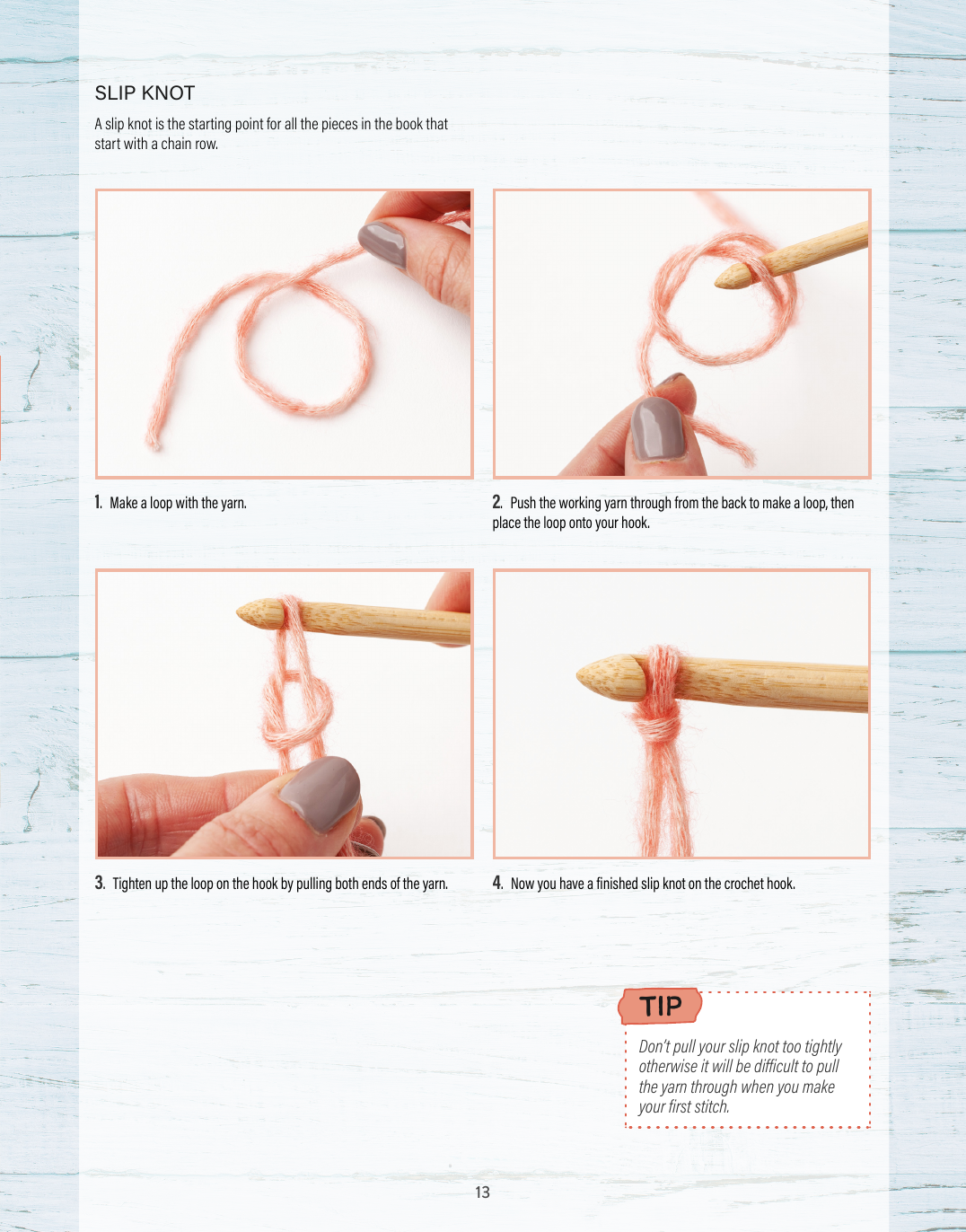 SLIP KNOT

A slip knot is the starting point for all the pieces in the book that start with a chain row.

1. Make a loop with the yarn.

2. Push the working yarn through from the back to make a loop, then place the loop onto your hook.

3. Tighten up the loop on the hook by pulling both ends of the yarn.

4. Now you have a finished slip knot on the crochet hook.

TIP

Don't pull your slip knot too tightly otherwise it will be difficult to pull the yarn through when you make your first stitch.

13