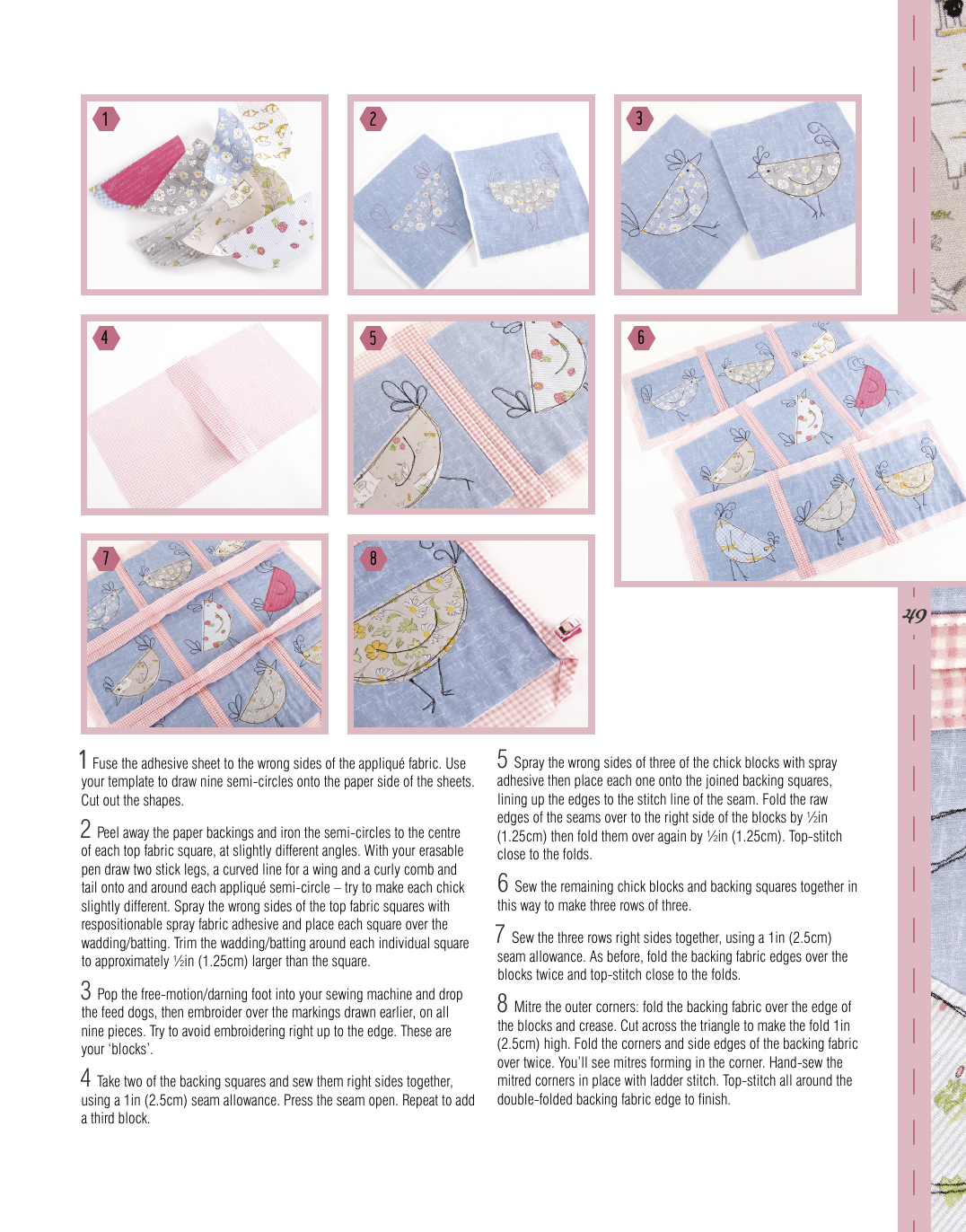 1

2

3

4

5

6

7

8

49

1 Fuse the adhesive sheet to the wrong sides of the appliqué fabric. Use your template to draw nine semi-circles onto the paper side of the sheets. Cut out the shapes.

2 Peel away the paper backings and iron the semi-circles to the centre of each top fabric square, at slightly different angles. With your erasable pen draw two stick legs, a curved line for a wing and a curly comb and tail onto and around each appliqué semi-circle – try to make each chick slightly different. Spray the wrong sides of the top fabric squares with respositionable spray fabric adhesive and place each square over the wadding/batting. Trim the wadding/batting around each individual square to approximately ½in (1.25cm) larger than the square.

3 Pop the free-motion/darning foot into your sewing machine and drop the feed dogs, then embroider over the markings drawn earlier, on all nine pieces. Try to avoid embroidering right up to the edge. These are your 'blocks'.

4 Take two of the backing squares and sew them right sides together, using a 1in (2.5cm) seam allowance. Press the seam open. Repeat to add a third block.

5 Spray the wrong sides of three of the chick blocks with spray adhesive then place each one onto the joined backing squares, lining up the edges to the stitch line of the seam. Fold the raw edges of the seams over to the right side of the blocks by ½in (1.25cm) then fold them over again by ½in (1.25cm). Top-stitch close to the folds.

6 Sew the remaining chick blocks and backing squares together in this way to make three rows of three.

7 Sew the three rows right sides together, using a 1in (2.5cm) seam allowance. As before, fold the backing fabric edges over the blocks twice and top-stitch close to the folds.

8 Mitre the outer corners: fold the backing fabric over the edge of the blocks and crease. Cut across the triangle to make the fold 1in (2.5cm) high. Fold the corners and side edges of the backing fabric over twice. You'll see mitres forming in the corner. Hand-sew the mitred corners in place with ladder stitch. Top-stitch all around the double-folded backing fabric edge to finish.