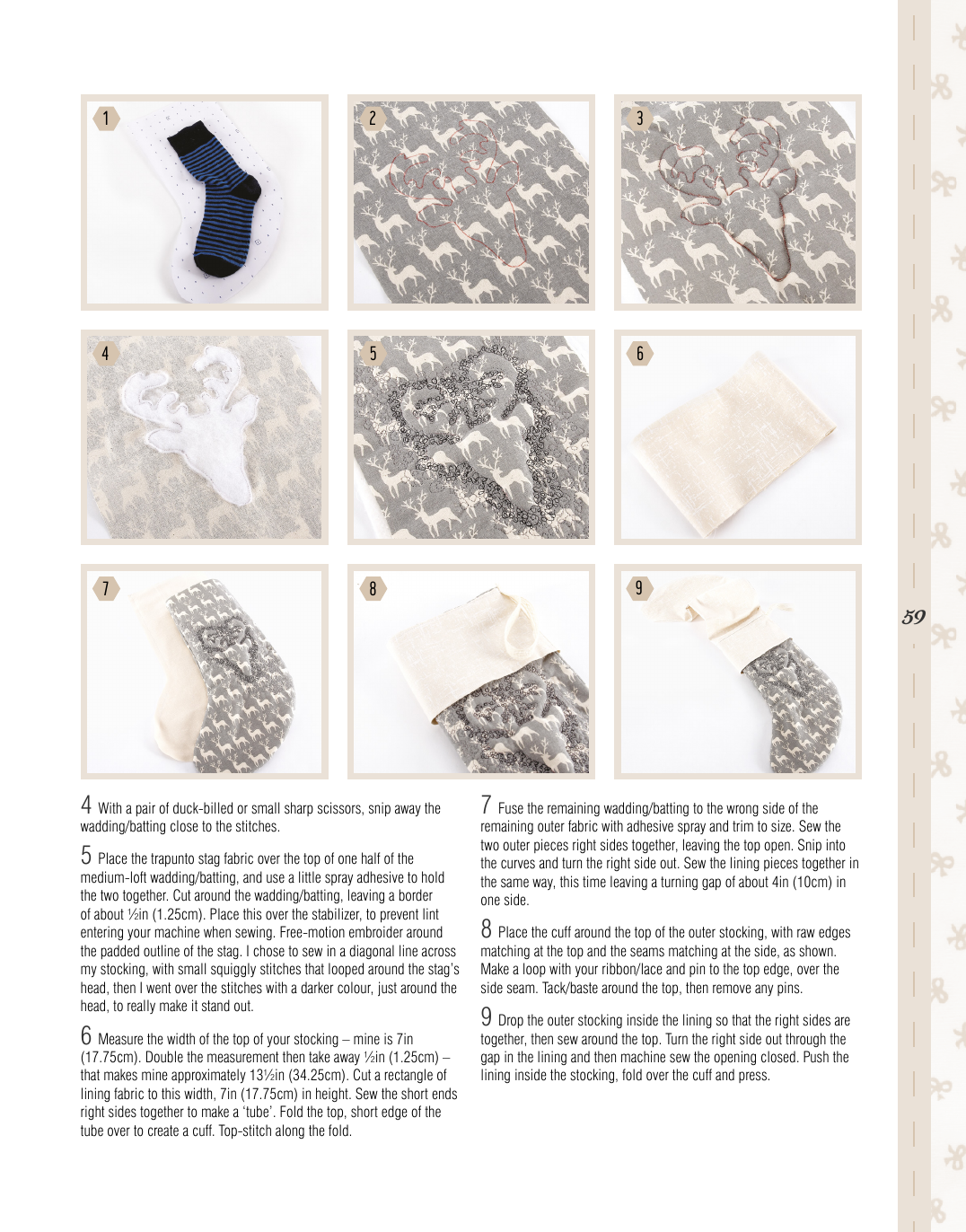 1

2

3

4

5

6

7

8

9

59

4 With a pair of duck-billed or small sharp scissors, snip away the wadding/batting close to the stitches.

5 Place the trapunto stag fabric over the top of one half of the medium-loft wadding/batting, and use a little spray adhesive to hold the two together. Cut around the wadding/batting, leaving a border of about ½in (1.25cm). Place this over the stabilizer, to prevent lint entering your machine when sewing. Free-motion embroider around the padded outline of the stag. I chose to sew in a diagonal line across my stocking, with small squiggly stitches that looped around the stag's head, then I went over the stitches with a darker colour, just around the head, to really make it stand out.

6 Measure the width of the top of your stocking – mine is 7in (17.75cm). Double the measurement then take away ½in (1.25cm) – that makes mine approximately 13½in (34.25cm). Cut a rectangle of lining fabric to this width, 7in (17.75cm) in height. Sew the short ends right sides together to make a 'tube'. Fold the top, short edge of the tube over to create a cuff. Top-stitch along the fold.

7 Fuse the remaining wadding/batting to the wrong side of the remaining outer fabric with adhesive spray and trim to size. Sew the two outer pieces right sides together, leaving the top open. Snip into the curves and turn the right side out. Sew the lining pieces together in the same way, this time leaving a turning gap of about 4in (10cm) in one side.

8 Place the cuff around the top of the outer stocking, with raw edges matching at the top and the seams matching at the side, as shown. Make a loop with your ribbon/lace and pin to the top edge, over the side seam. Tack/baste around the top, then remove any pins.

9 Drop the outer stocking inside the lining so that the right sides are together, then sew around the top. Turn the right side out through the gap in the lining and then machine sew the opening closed. Push the lining inside the stocking, fold over the cuff and press.