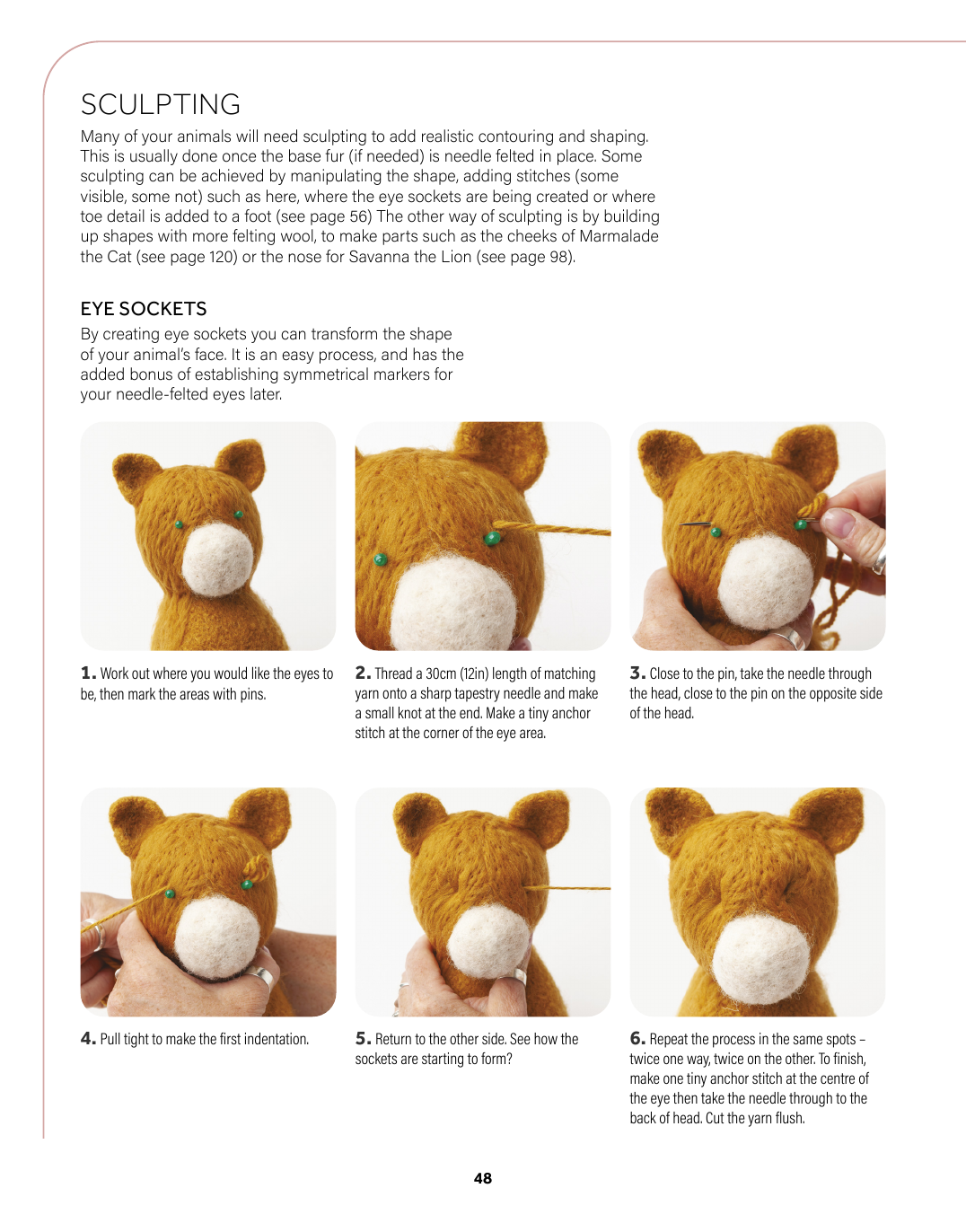 SCULPTING

Many of your animals will need sculpting to add realistic contouring and shaping. This is usually done once the base fur (if needed) is needle felted in place. Some sculpting can be achieved by manipulating the shape, adding stitches (some visible, some not) such as here, where the eye sockets are being created or where toe detail is added to a foot (see page 56) The other way of sculpting is by building up shapes with more felting wool, to make parts such as the cheeks of Marmalade the Cat (see page 120) or the nose for Savanna the Lion (see page 98).

EYE SOCKETS

By creating eye sockets you can transform the shape of your animal's face. It is an easy process, and has the added bonus of establishing symmetrical markers for your needle-felted eyes later.

1. Work out where you would like the eyes to be, then mark the areas with pins.

2. Thread a 30cm (12in) length of matching yarn onto a sharp tapestry needle and make a small knot at the end. Make a tiny anchor stitch at the corner of the eye area.

3. Close to the pin, take the needle through the head, close to the pin on the opposite side of the head.

4. Pull tight to make the first indentation.

5. Return to the other side. See how the sockets are starting to form?

6. Repeat the process in the same spots – twice one way, twice on the other. To finish, make one tiny anchor stitch at the centre of the eye then take the needle through to the back of head. Cut the yarn flush.

48