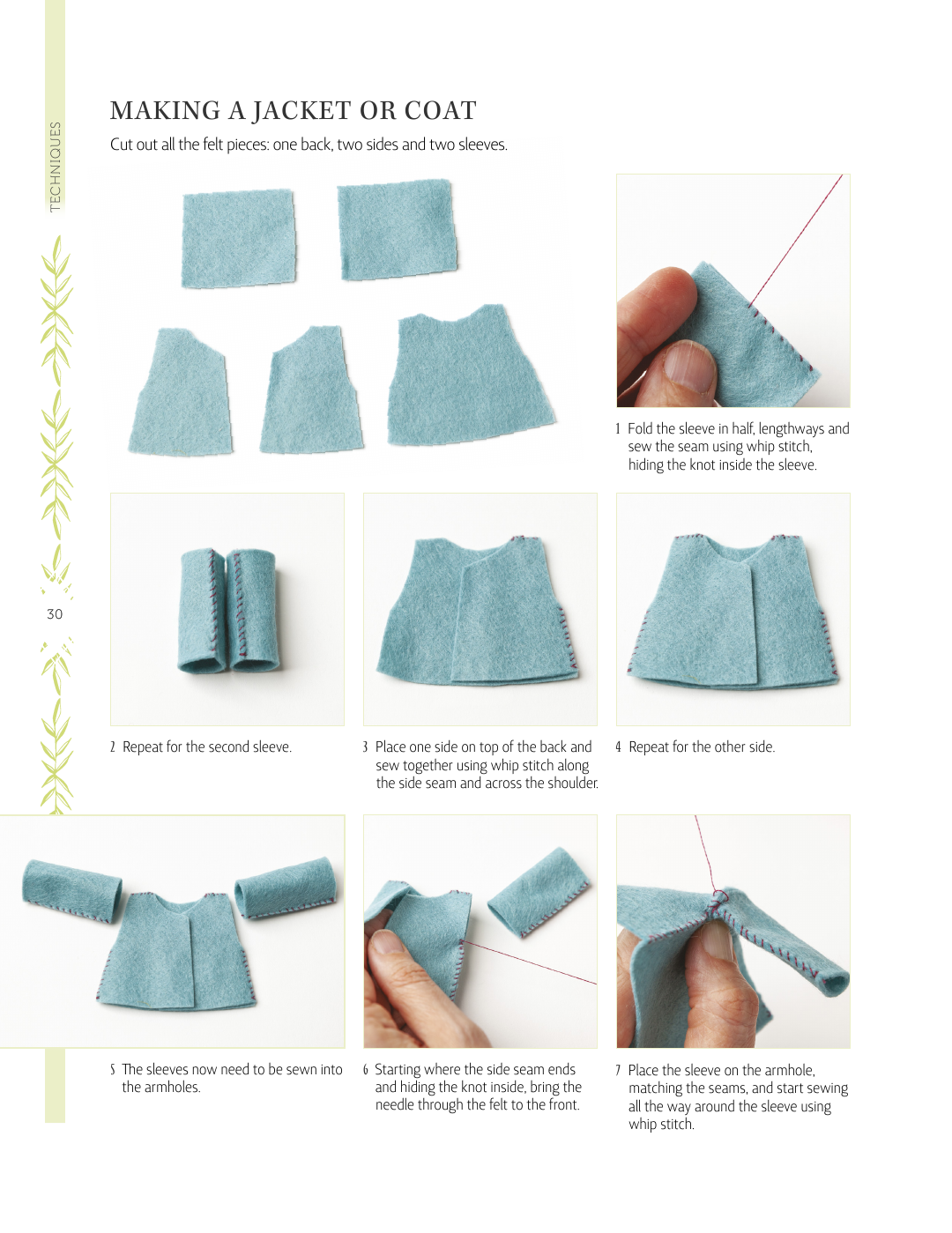 TECHNIQUES

30

MAKING A JACKET OR COAT

Cut out all the felt pieces: one back, two sides and two sleeves.

1 Fold the sleeve in half, lengthways and sew the seam using whip stitch, hiding the knot inside the sleeve.

2 Repeat for the second sleeve.

3 Place one side on top of the back and sew together using whip stitch along the side seam and across the shoulder.

4 Repeat for the other side.

5 The sleeves now need to be sewn into the armholes.

6 Starting where the side seam ends and hiding the knot inside, bring the needle through the felt to the front.

7 Place the sleeve on the armhole, matching the seams, and start sewing all the way around the sleeve using whip stitch.