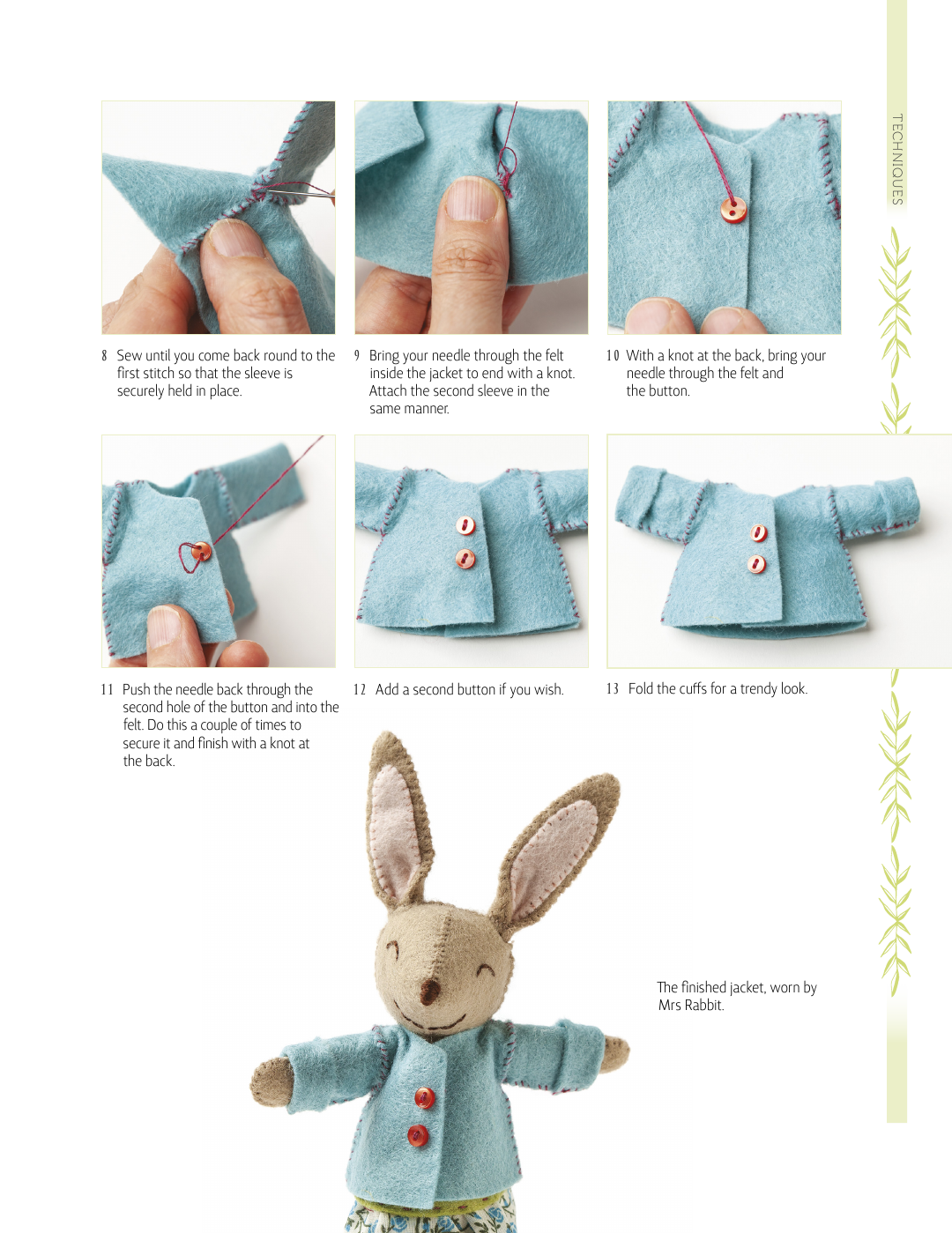 TECHNIQUES

8 Sew until you come back round to the first stitch so that the sleeve is securely held in place.

9 Bring your needle through the felt inside the jacket to end with a knot. Attach the second sleeve in the same manner.

10 With a knot at the back, bring your needle through the felt and the button.

11 Push the needle back through the second hole of the button and into the felt. Do this a couple of times to secure it and finish with a knot at the back.

12 Add a second button if you wish.

13 Fold the cuffs for a trendy look.

The finished jacket, worn by Mrs Rabbit.