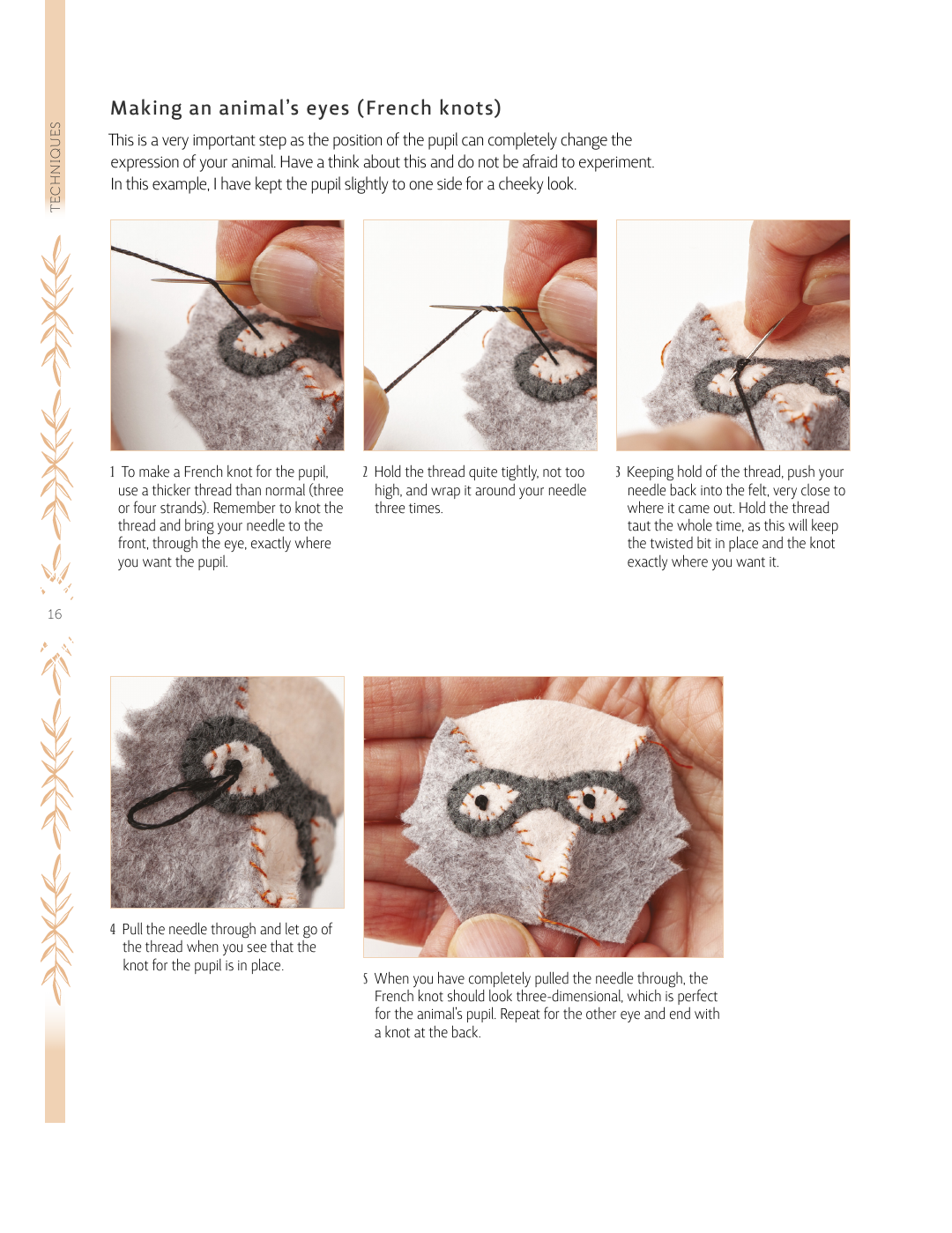 TECHNIQUES

16

Making an animal's eyes (French knots)

This is a very important step as the position of the pupil can completely change the expression of your animal. Have a think about this and do not be afraid to experiment. In this example, I have kept the pupil slightly to one side for a cheeky look.

1 To make a French knot for the pupil, use a thicker thread than normal (three or four strands). Remember to knot the thread and bring your needle to the front, through the eye, exactly where you want the pupil.

2 Hold the thread quite tightly, not too high, and wrap it around your needle three times.

3 Keeping hold of the thread, push your needle back into the felt, very close to where it came out. Hold the thread taut the whole time, as this will keep the twisted bit in place and the knot exactly where you want it.

4 Pull the needle through and let go of the thread when you see that the knot for the pupil is in place.

5 When you have completely pulled the needle through, the French knot should look three-dimensional, which is perfect for the animal's pupil. Repeat for the other eye and end with a knot at the back.