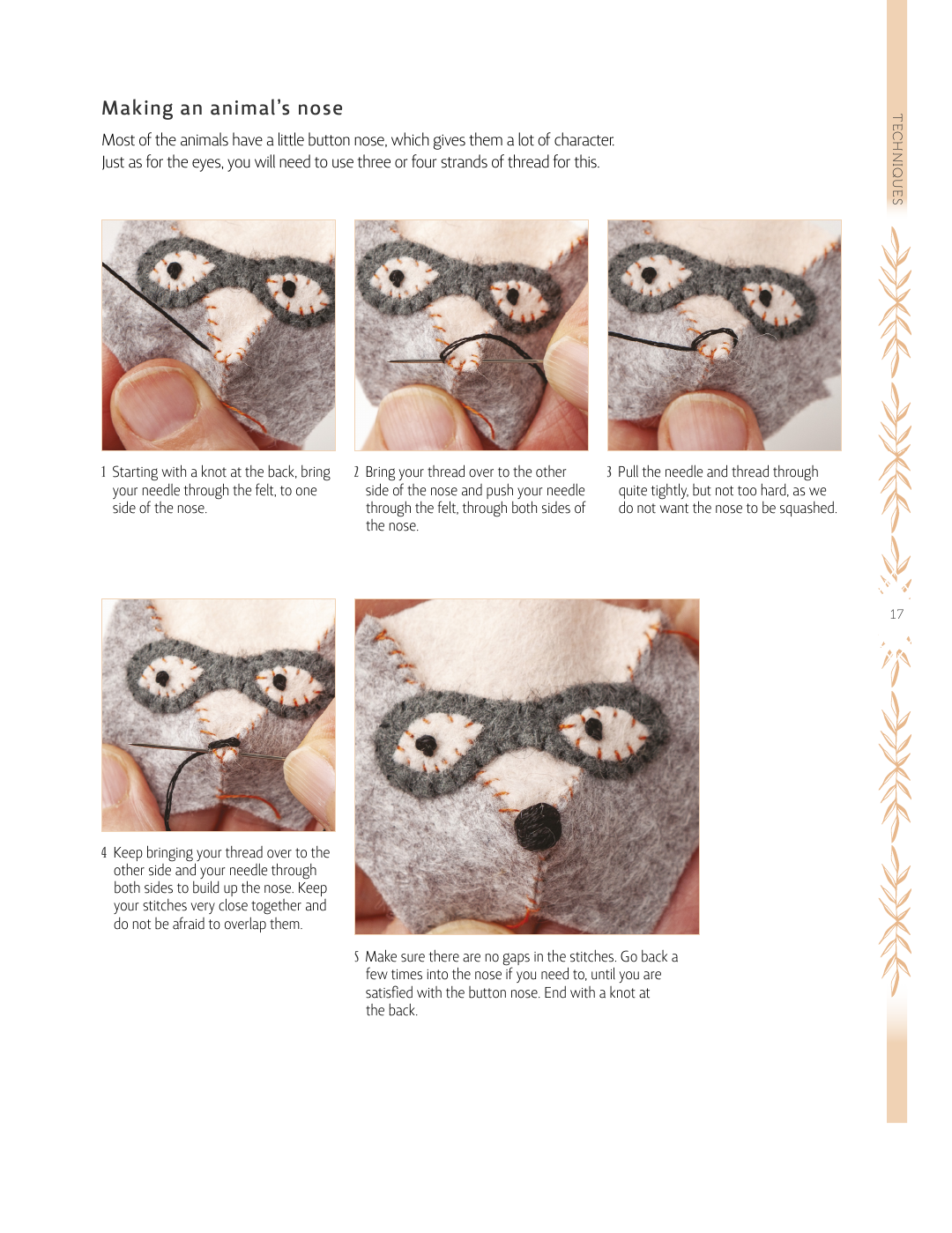 Making an animal's nose

Most of the animals have a little button nose, which gives them a lot of character. Just as for the eyes, you will need to use three or four strands of thread for this.

1 Starting with a knot at the back, bring your needle through the felt, to one side of the nose.

2 Bring your thread over to the other side of the nose and push your needle through the felt, through both sides of the nose.

3 Pull the needle and thread through quite tightly, but not too hard, as we do not want the nose to be squashed.

4 Keep bringing your thread over to the other side and your needle through both sides to build up the nose. Keep your stitches very close together and do not be afraid to overlap them.

5 Make sure there are no gaps in the stitches. Go back a few times into the nose if you need to, until you are satisfied with the button nose. End with a knot at the back.

TECHNIQUES

17