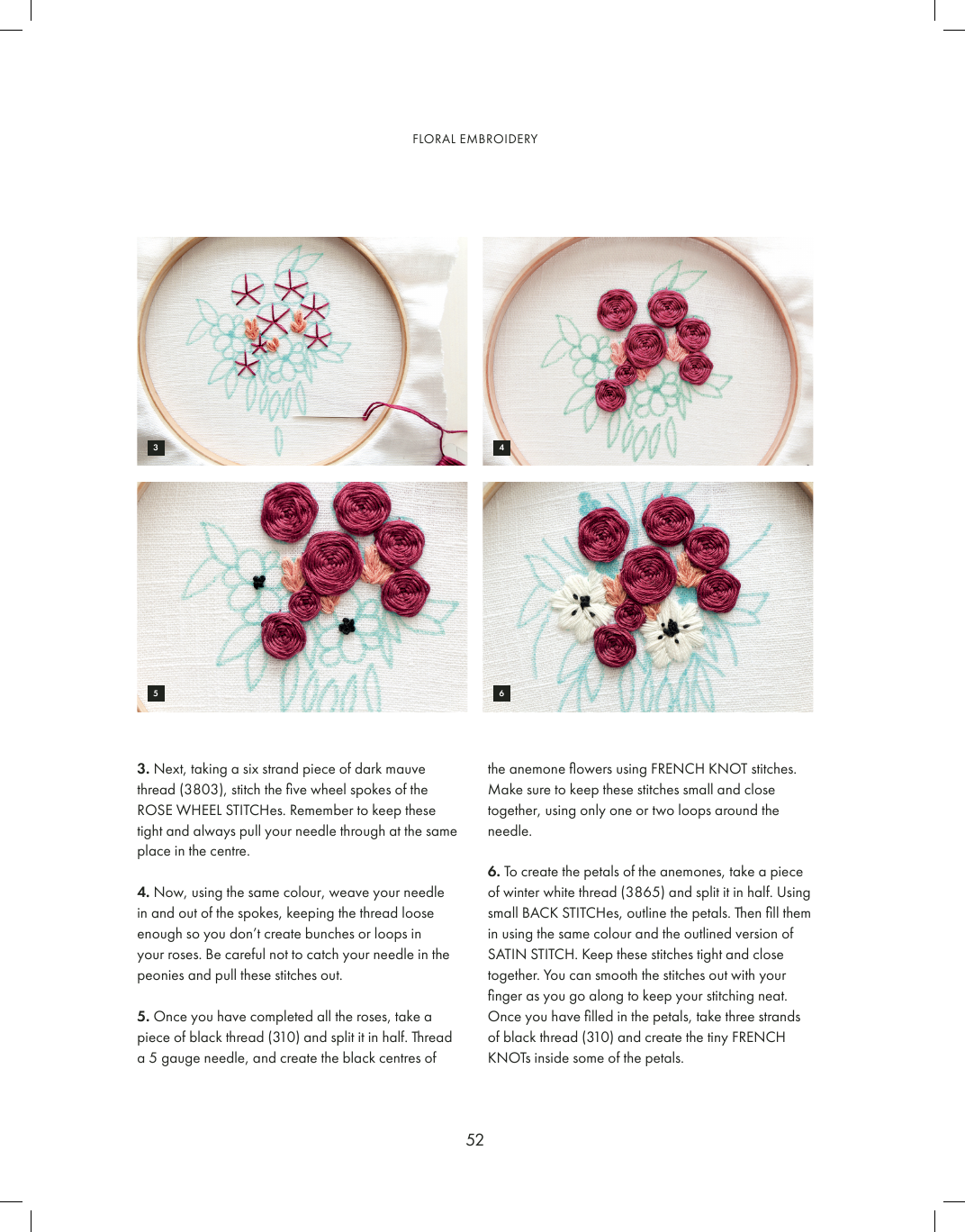 FLORAL EMBROIDERY

3

4

5

6

3. Next, taking a six strand piece of dark mauve thread (3803), stitch the five wheel spokes of the ROSE WHEEL STITCHes. Remember to keep these tight and always pull your needle through at the same place in the centre.

4. Now, using the same colour, weave your needle in and out of the spokes, keeping the thread loose enough so you don't create bunches or loops in your roses. Be careful not to catch your needle in the peonies and pull these stitches out.

5. Once you have completed all the roses, take a piece of black thread (310) and split it in half. Thread a 5 gauge needle, and create the black centres of the anemone flowers using FRENCH KNOT stitches. Make sure to keep these stitches small and close together, using only one or two loops around the needle.

6. To create the petals of the anemones, take a piece of winter white thread (3865) and split it in half. Using small BACK STITCHes, outline the petals. Then fill them in using the same colour and the outlined version of SATIN STITCH. Keep these stitches tight and close together. You can smooth the stitches out with your finger as you go along to keep your stitching neat. Once you have filled in the petals, take three strands of black thread (310) and create the tiny FRENCH KNOTs inside some of the petals.

52