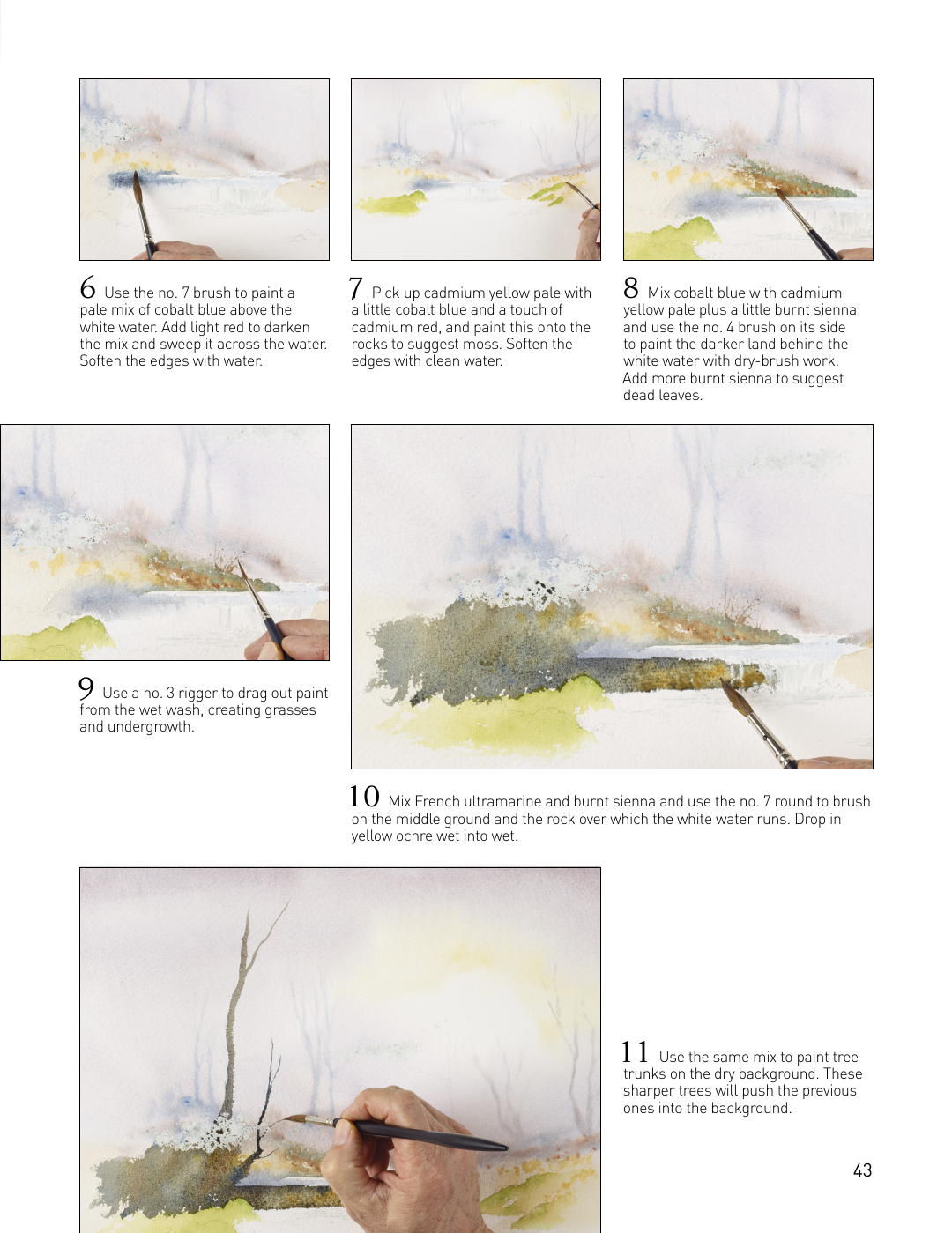 6 Use the no. 7 brush to paint a pale mix of cobalt blue above the white water. Add light red to darken the mix and sweep it across the water. Soften the edges with water.

7 Pick up cadmium yellow pale with a little cobalt blue and a touch of cadmium red, and paint this onto the rocks to suggest moss. Soften the edges with clean water.

8 Mix cobalt blue with cadmium yellow pale plus a little burnt sienna and use the no. 4 brush on its side to paint the darker land behind the white water with dry-brush work. Add more burnt sienna to suggest dead leaves.

9 Use a no. 3 rigger to drag out paint from the wet wash, creating grasses and undergrowth.

10 Mix French ultramarine and burnt sienna and use the no. 7 round to brush on the middle ground and the rock over which the white water runs. Drop in yellow ochre wet into wet.

11 Use the same mix to paint tree trunks on the dry background. These sharper trees will push the previous ones into the background.

43