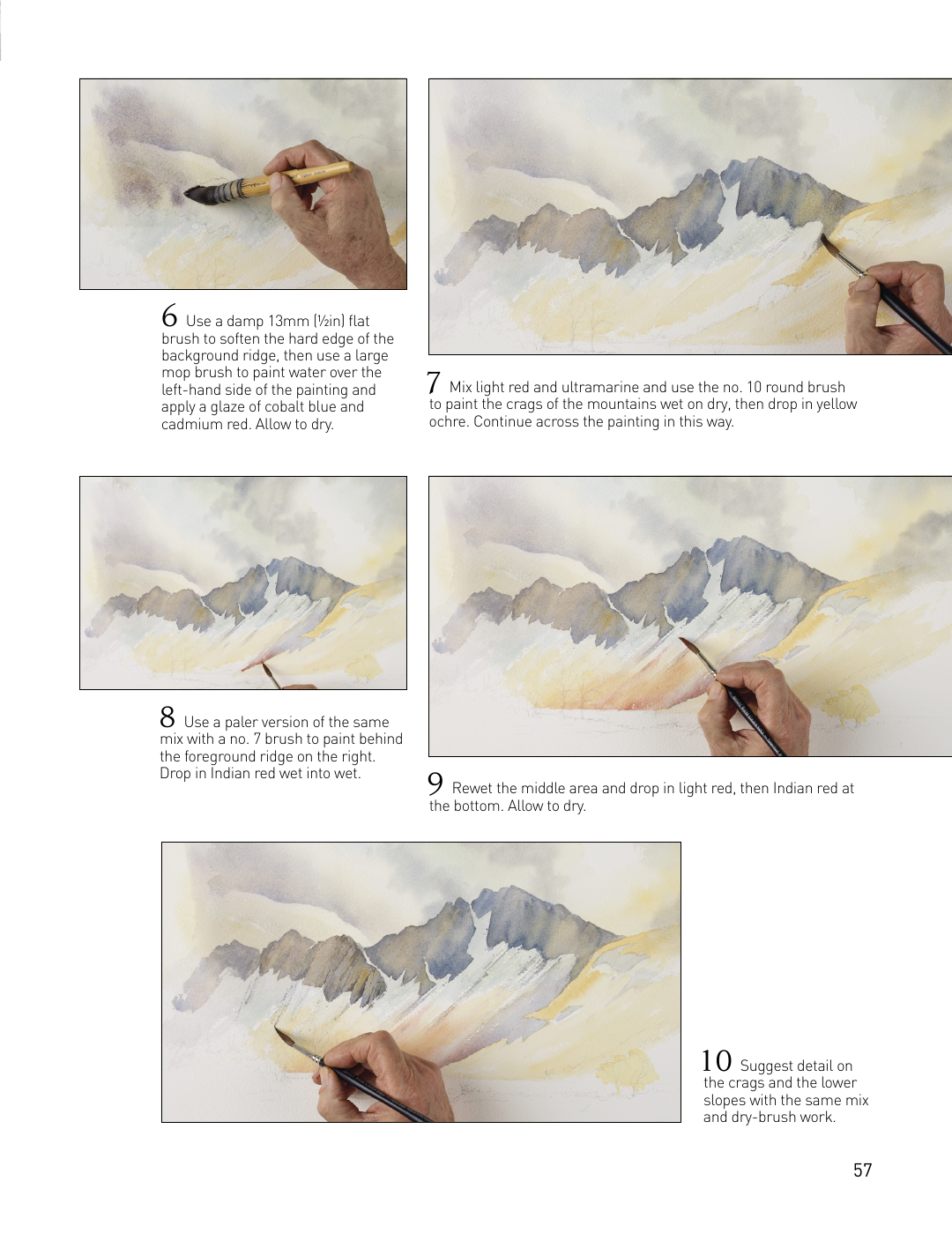 6 Use a damp 13mm (½in) flat brush to soften the hard edge of the background ridge, then use a large mop brush to paint water over the left-hand side of the painting and apply a glaze of cobalt blue and cadmium red. Allow to dry.

7 Mix light red and ultramarine and use the no. 10 round brush to paint the crags of the mountains wet on dry, then drop in yellow ochre. Continue across the painting in this way.

8 Use a paler version of the same mix with a no. 7 brush to paint behind the foreground ridge on the right. Drop in Indian red wet into wet.

9 Rewet the middle area and drop in light red, then Indian red at the bottom. Allow to dry.

10 Suggest detail on the crags and the lower slopes with the same mix and dry-brush work.

57