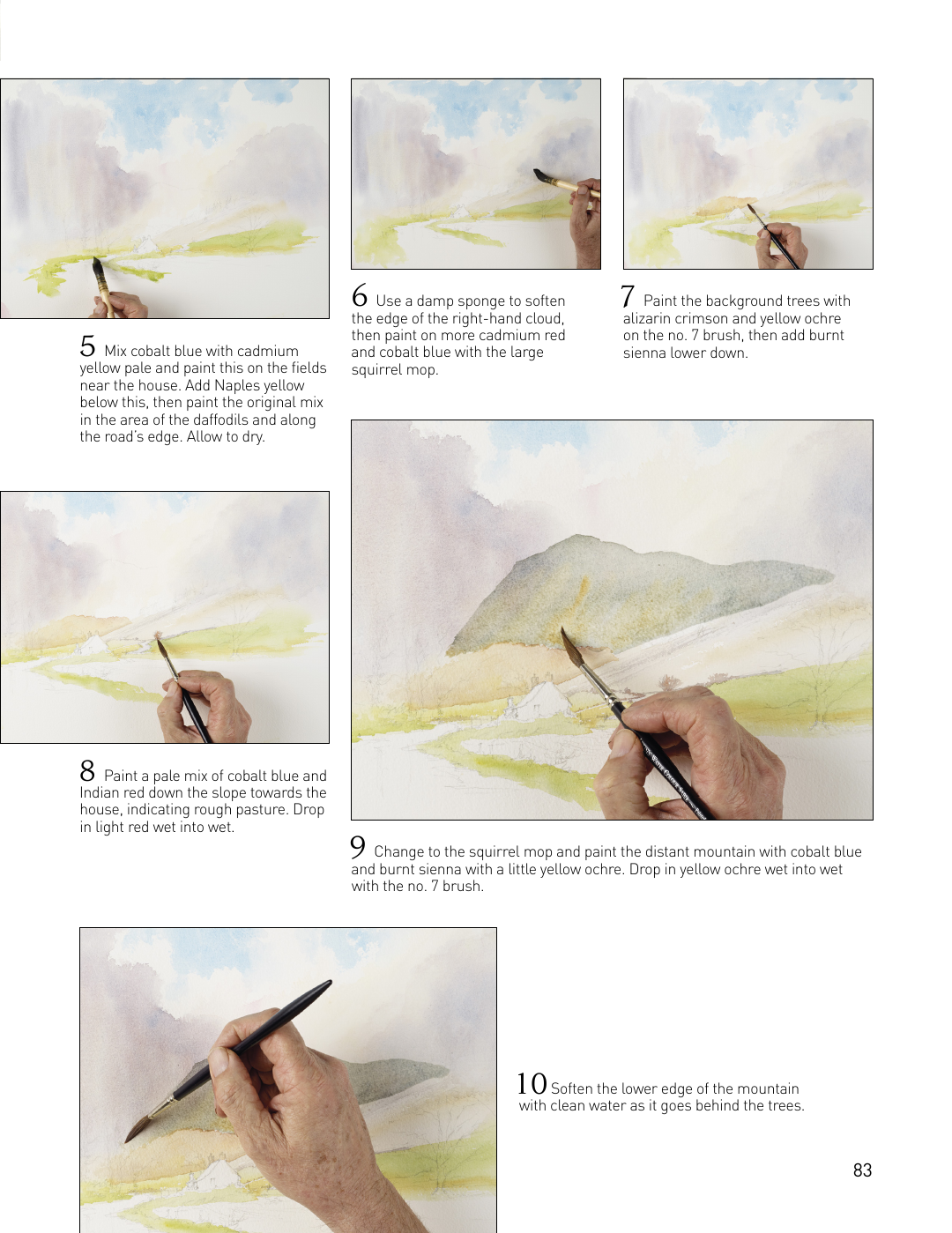 5 Mix cobalt blue with cadmium yellow pale and paint this on the fields near the house. Add Naples yellow below this, then paint the original mix in the area of the daffodils and along the road's edge. Allow to dry.

6 Use a damp sponge to soften the edge of the right-hand cloud, then paint on more cadmium red and cobalt blue with the large squirrel mop.

7 Paint the background trees with alizarin crimson and yellow ochre on the no. 7 brush, then add burnt sienna lower down.

8 Paint a pale mix of cobalt blue and Indian red down the slope towards the house, indicating rough pasture. Drop in light red wet into wet.

9 Change to the squirrel mop and paint the distant mountain with cobalt blue and burnt sienna with a little yellow ochre. Drop in yellow ochre wet into wet with the no. 7 brush.

10 Soften the lower edge of the mountain with clean water as it goes behind the trees.

83