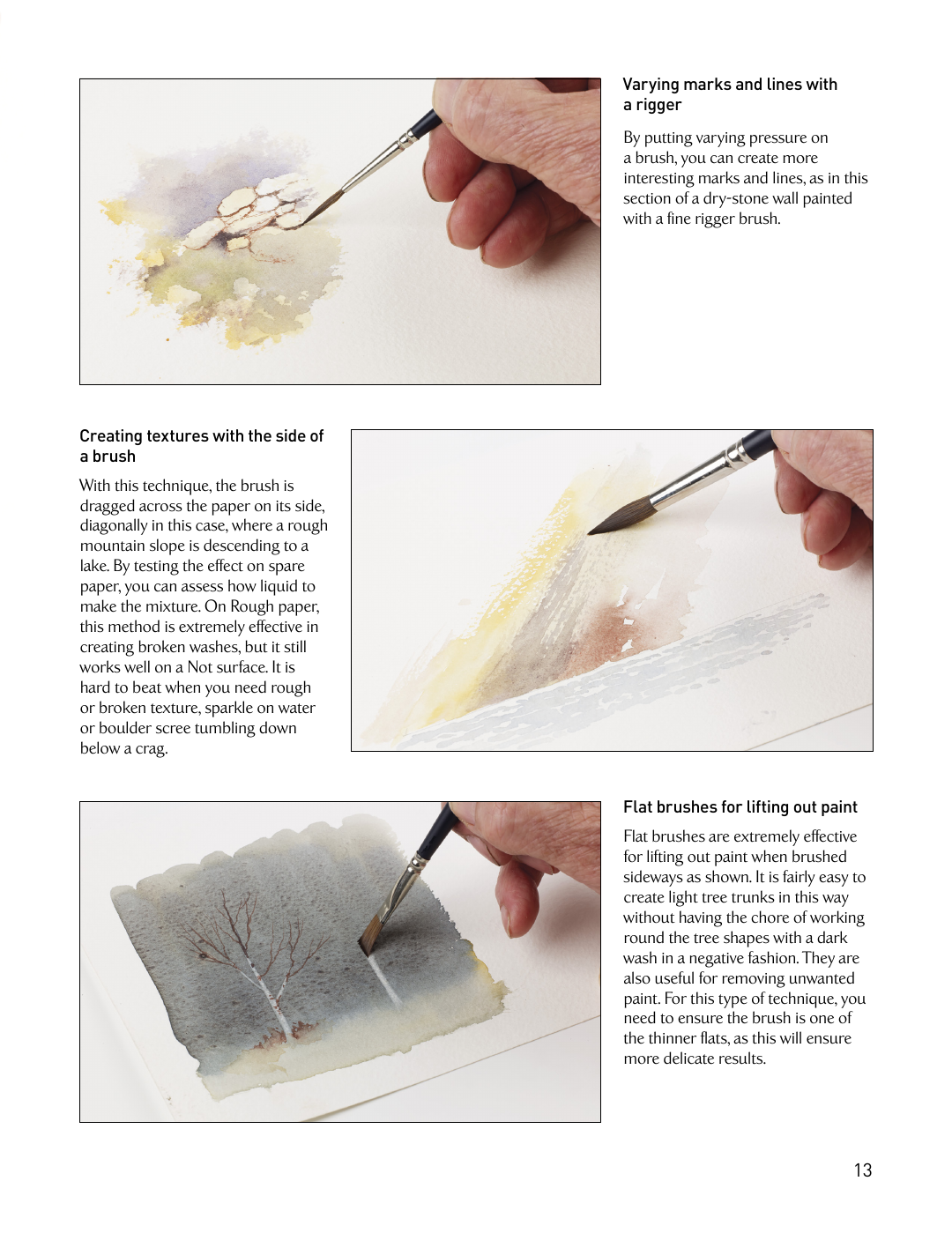 Varying marks and lines with a rigger

By putting varying pressure on a brush, you can create more interesting marks and lines, as in this section of a dry-stone wall painted with a fine rigger brush.

Creating textures with the side of a brush

With this technique, the brush is dragged across the paper on its side, diagonally in this case, where a rough mountain slope is descending to a lake. By testing the effect on spare paper, you can assess how liquid to make the mixture. On Rough paper, this method is extremely effective in creating broken washes, but it still works well on a Not surface. It is hard to beat when you need rough or broken texture, sparkle on water or boulder scree tumbling down below a crag.

Flat brushes for lifting out paint

Flat brushes are extremely effective for lifting out paint when brushed sideways as shown. It is fairly easy to create light tree trunks in this way without having the chore of working round the tree shapes with a dark wash in a negative fashion. They are also useful for removing unwanted paint. For this type of technique, you need to ensure the brush is one of the thinner flats, as this will ensure more delicate results.

13