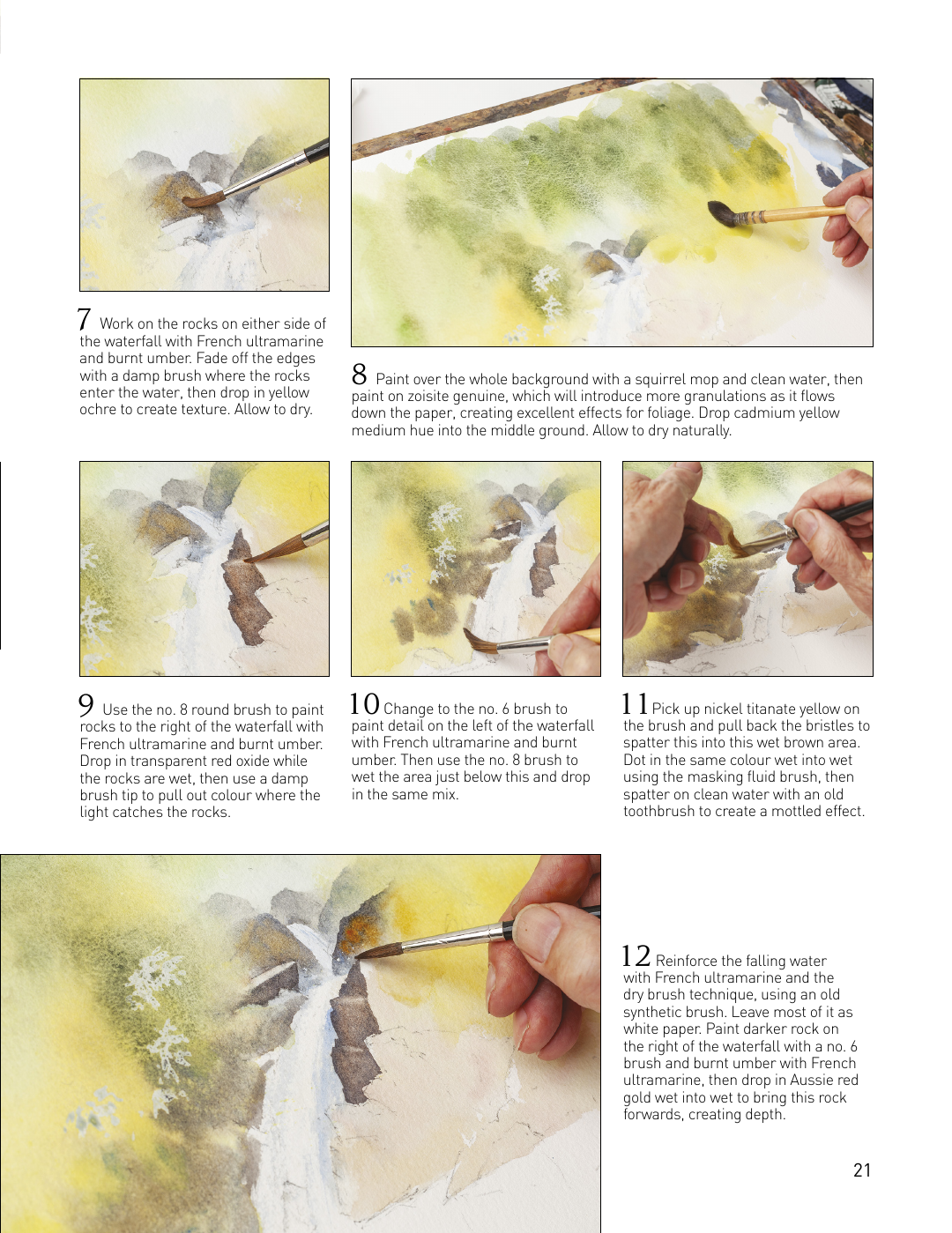 7 Work on the rocks on either side of the waterfall with French ultramarine and burnt umber. Fade off the edges with a damp brush where the rocks enter the water, then drop in yellow ochre to create texture. Allow to dry.

8 Paint over the whole background with a squirrel mop and clean water, then paint on zoisite genuine, which will introduce more granulations as it flows down the paper, creating excellent effects for foliage. Drop cadmium yellow medium hue into the middle ground. Allow to dry naturally.

9 Use the no. 8 round brush to paint rocks to the right of the waterfall with French ultramarine and burnt umber. Drop in transparent red oxide while the rocks are wet, then use a damp brush tip to pull out colour where the light catches the rocks.

10 Change to the no. 6 brush to paint detail on the left of the waterfall with French ultramarine and burnt umber. Then use the no. 8 brush to wet the area just below this and drop in the same mix.

11 Pick up nickel titanate yellow on the brush and pull back the bristles to spatter this into this wet brown area. Dot in the same colour wet into wet using the masking fluid brush, then spatter on clean water with an old toothbrush to create a mottled effect.

12 Reinforce the falling water with French ultramarine and the dry brush technique, using an old synthetic brush. Leave most of it as white paper. Paint darker rock on the right of the waterfall with a no. 6 brush and burnt umber with French ultramarine, then drop in Aussie red gold wet into wet to bring this rock forwards, creating depth.

21