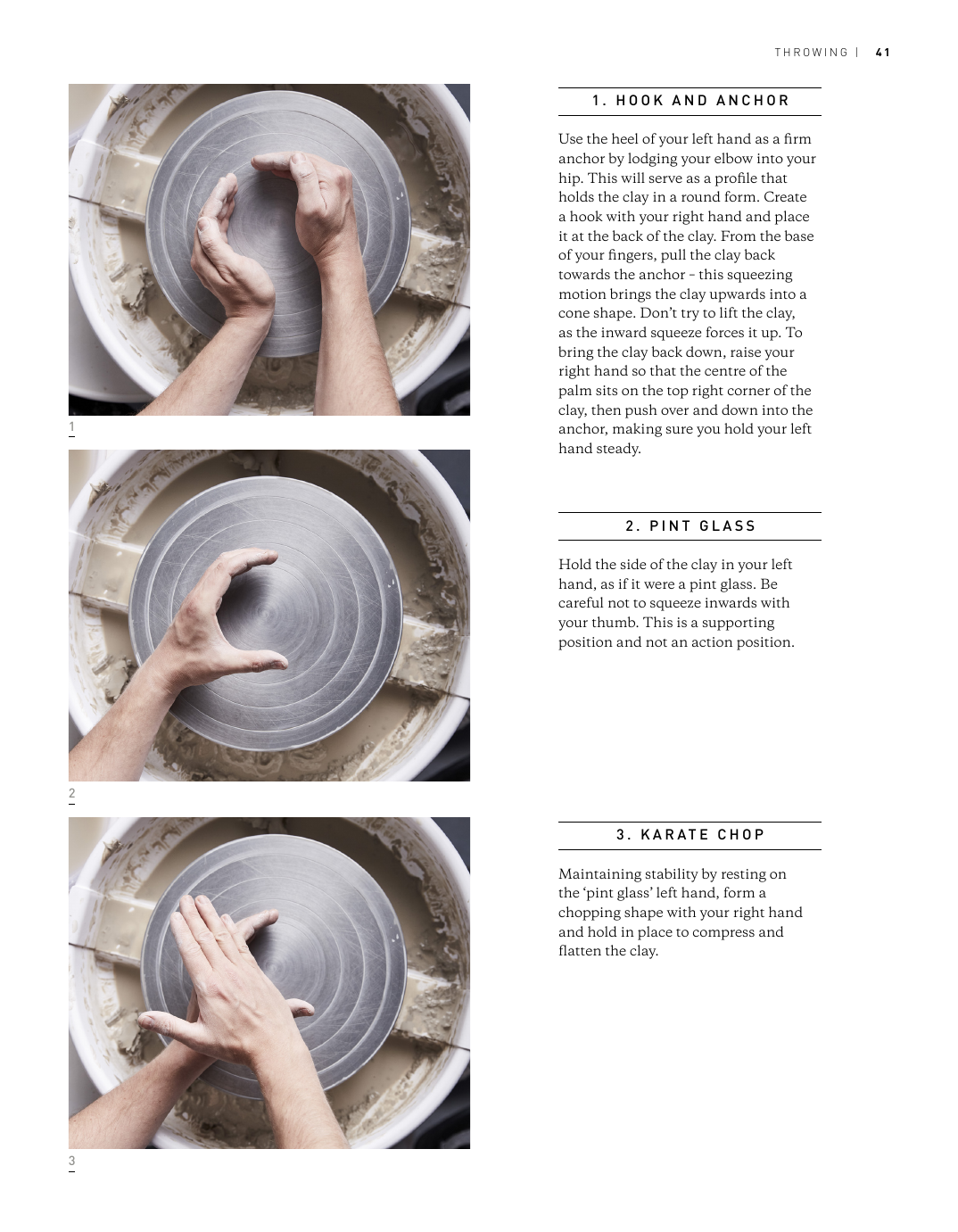 THROWING | 41

1

2

3

1. HOOK AND ANCHOR

Use the heel of your left hand as a firm anchor by lodging your elbow into your hip. This will serve as a profile that holds the clay in a round form. Create a hook with your right hand and place it at the back of the clay. From the base of your fingers, pull the clay back towards the anchor – this squeezing motion brings the clay upwards into a cone shape. Don't try to lift the clay, as the inward squeeze forces it up. To bring the clay back down, raise your right hand so that the centre of the palm sits on the top right corner of the clay, then push over and down into the anchor, making sure you hold your left hand steady.

2. PINT GLASS

Hold the side of the clay in your left hand, as if it were a pint glass. Be careful not to squeeze inwards with your thumb. This is a supporting position and not an action position.

3. KARATE CHOP

Maintaining stability by resting on the 'pint glass' left hand, form a chopping shape with your right hand and hold in place to compress and flatten the clay.