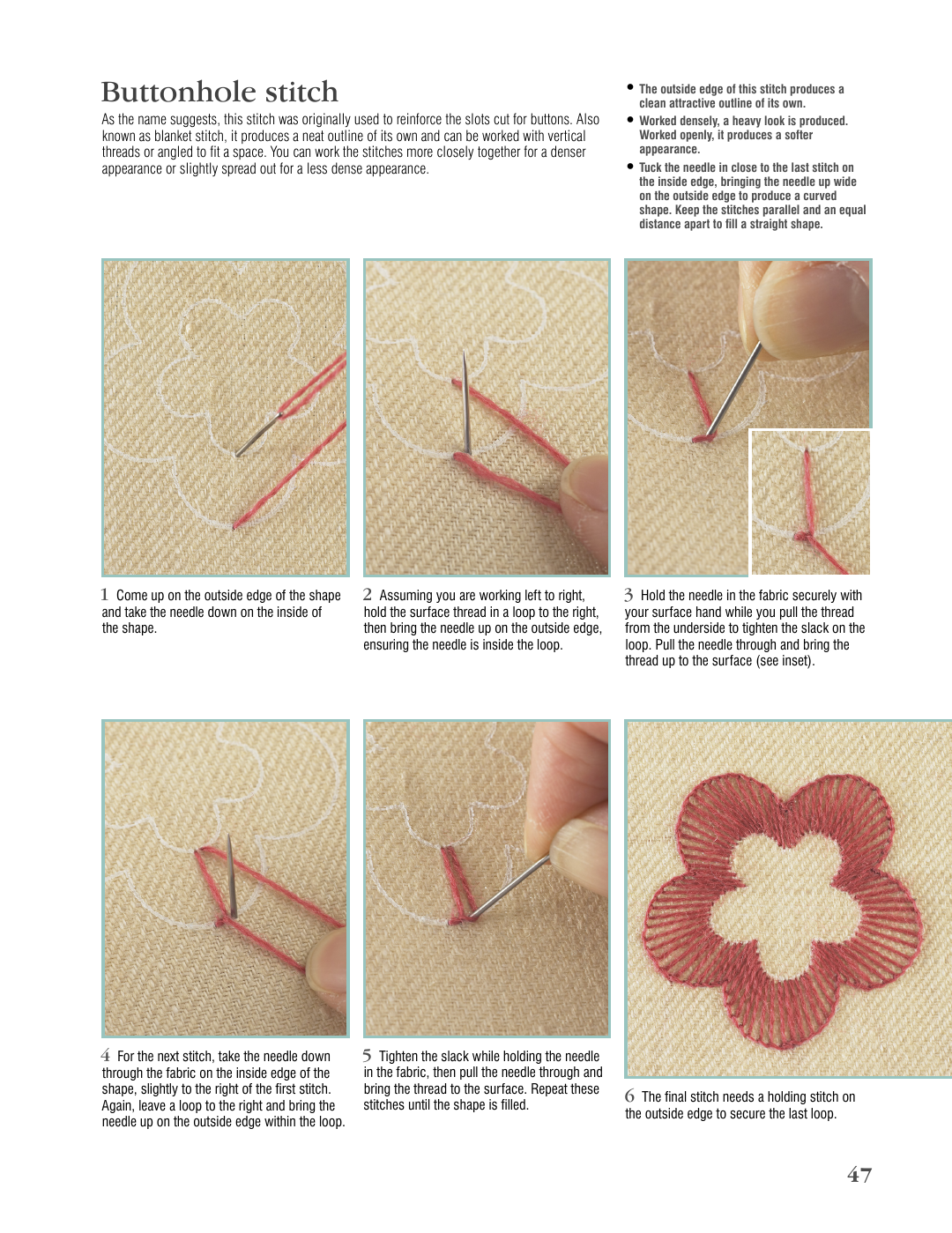 Buttonhole stitch

As the name suggests, this stitch was originally used to reinforce the slots cut for buttons. Also known as blanket stitch, it produces a neat outline of its own and can be worked with vertical threads or angled to fit a space. You can work the stitches more closely together for a denser appearance or slightly spread out for a less dense appearance.

• The outside edge of this stitch produces a clean attractive outline of its own.
• Worked densely, a heavy look is produced. Worked openly, it produces a softer appearance.
• Tuck the needle in close to the last stitch on the inside edge, bringing the needle up wide on the outside edge to produce a curved shape. Keep the stitches parallel and an equal distance apart to fill a straight shape.

1 Come up on the outside edge of the shape and take the needle down on the inside of the shape.

2 Assuming you are working left to right, hold the surface thread in a loop to the right, then bring the needle up on the outside edge, ensuring the needle is inside the loop.

3 Hold the needle in the fabric securely with your surface hand while you pull the thread from the underside to tighten the slack on the loop. Pull the needle through and bring the thread up to the surface (see inset).

4 For the next stitch, take the needle down through the fabric on the inside edge of the shape, slightly to the right of the first stitch. Again, leave a loop to the right and bring the needle up on the outside edge within the loop.

5 Tighten the slack while holding the needle in the fabric, then pull the needle through and bring the thread to the surface. Repeat these stitches until the shape is filled.

6 The final stitch needs a holding stitch on the outside edge to secure the last loop.

47