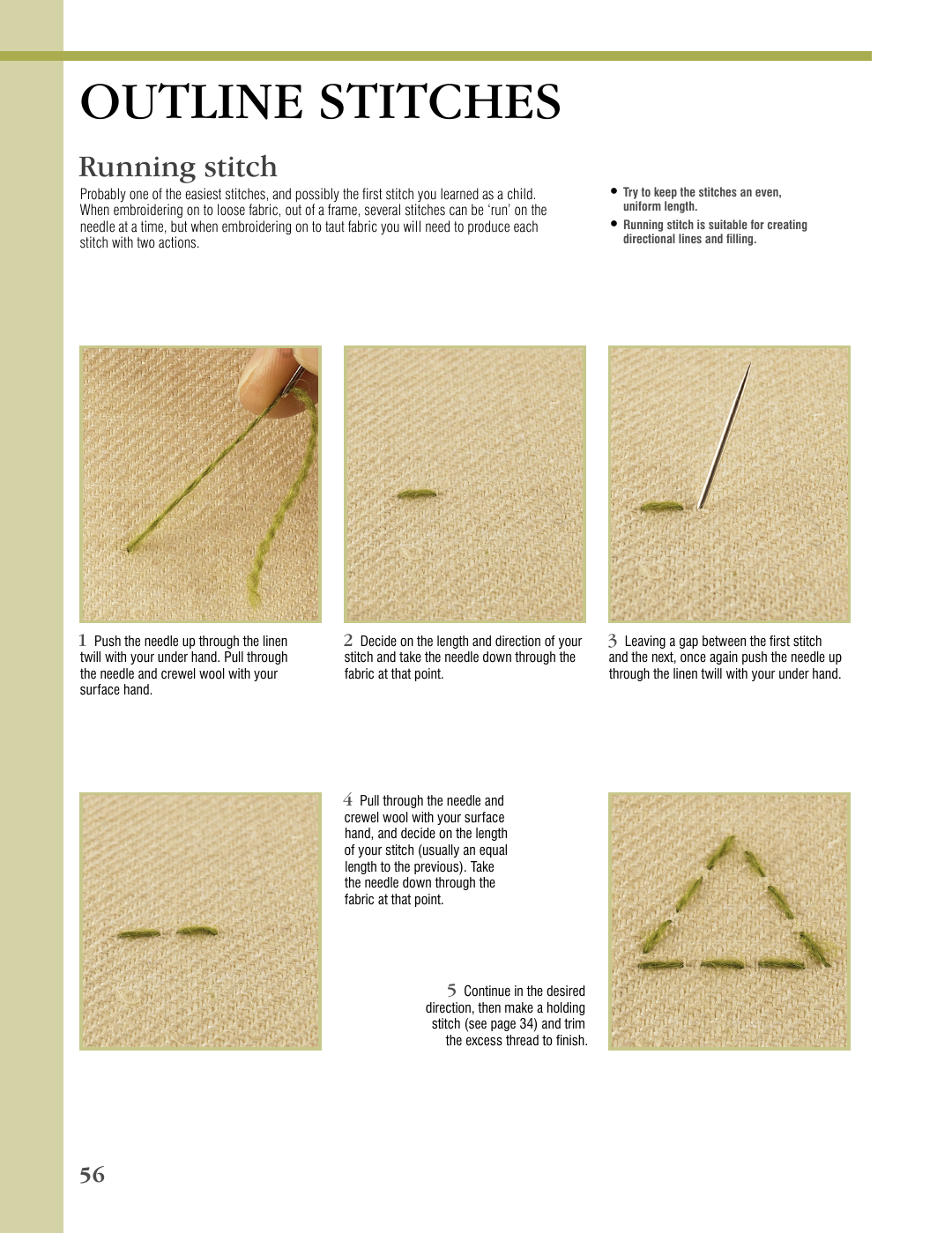 OUTLINE STITCHES

Running stitch

Probably one of the easiest stitches, and possibly the first stitch you learned as a child. When embroidering on to loose fabric, out of a frame, several stitches can be 'run' on the needle at a time, but when embroidering on to taut fabric you will need to produce each stitch with two actions.

• Try to keep the stitches an even, uniform length.
• Running stitch is suitable for creating directional lines and filling.

1 Push the needle up through the linen twill with your under hand. Pull through the needle and crewel wool with your surface hand.

2 Decide on the length and direction of your stitch and take the needle down through the fabric at that point.

3 Leaving a gap between the first stitch and the next, once again push the needle up through the linen twill with your under hand.

4 Pull through the needle and crewel wool with your surface hand, and decide on the length of your stitch (usually an equal length to the previous). Take the needle down through the fabric at that point.

5 Continue in the desired direction, then make a holding stitch (see page 34) and trim the excess thread to finish.

56