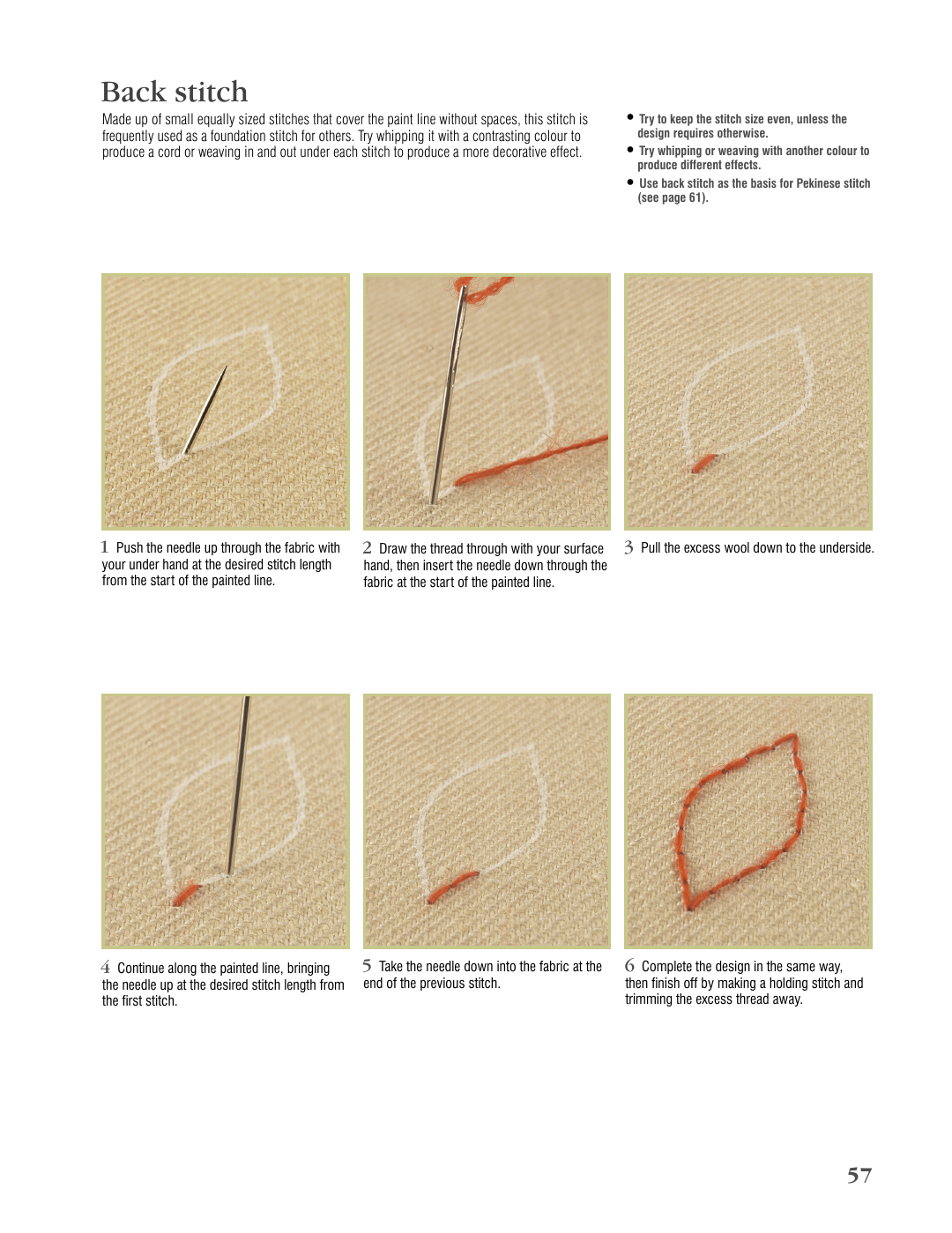 Back stitch

Made up of small equally sized stitches that cover the paint line without spaces, this stitch is frequently used as a foundation stitch for others. Try whipping it with a contrasting colour to produce a cord or weaving in and out under each stitch to produce a more decorative effect.

• Try to keep the stitch size even, unless the design requires otherwise.
• Try whipping or weaving with another colour to produce different effects.
• Use back stitch as the basis for Pekinese stitch (see page 61).

1 Push the needle up through the fabric with your under hand at the desired stitch length from the start of the painted line.

2 Draw the thread through with your surface hand, then insert the needle down through the fabric at the start of the painted line.

3 Pull the excess wool down to the underside.

4 Continue along the painted line, bringing the needle up at the desired stitch length from the first stitch.

5 Take the needle down into the fabric at the end of the previous stitch.

6 Complete the design in the same way, then finish off by making a holding stitch and trimming the excess thread away.

57