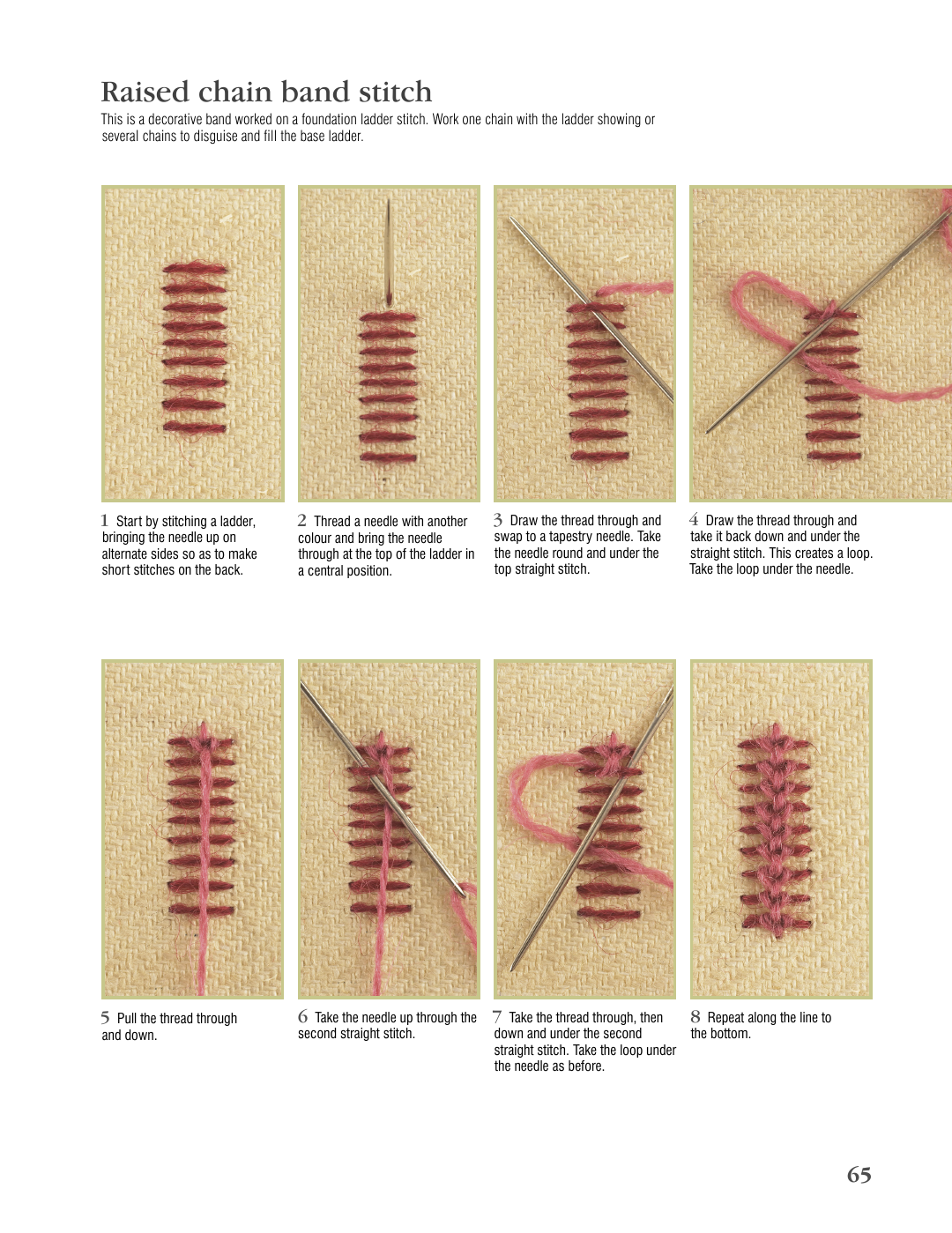 Raised chain band stitch

This is a decorative band worked on a foundation ladder stitch. Work one chain with the ladder showing or several chains to disguise and fill the base ladder.

1 Start by stitching a ladder, bringing the needle up on alternate sides so as to make short stitches on the back.

2 Thread a needle with another colour and bring the needle through at the top of the ladder in a central position.

3 Draw the thread through and swap to a tapestry needle. Take the needle round and under the top straight stitch.

4 Draw the thread through and take it back down and under the straight stitch. This creates a loop. Take the loop under the needle.

5 Pull the thread through and down.

6 Take the needle up through the second straight stitch.

7 Take the thread through, then down and under the second straight stitch. Take the loop under the needle as before.

8 Repeat along the line to the bottom.

65