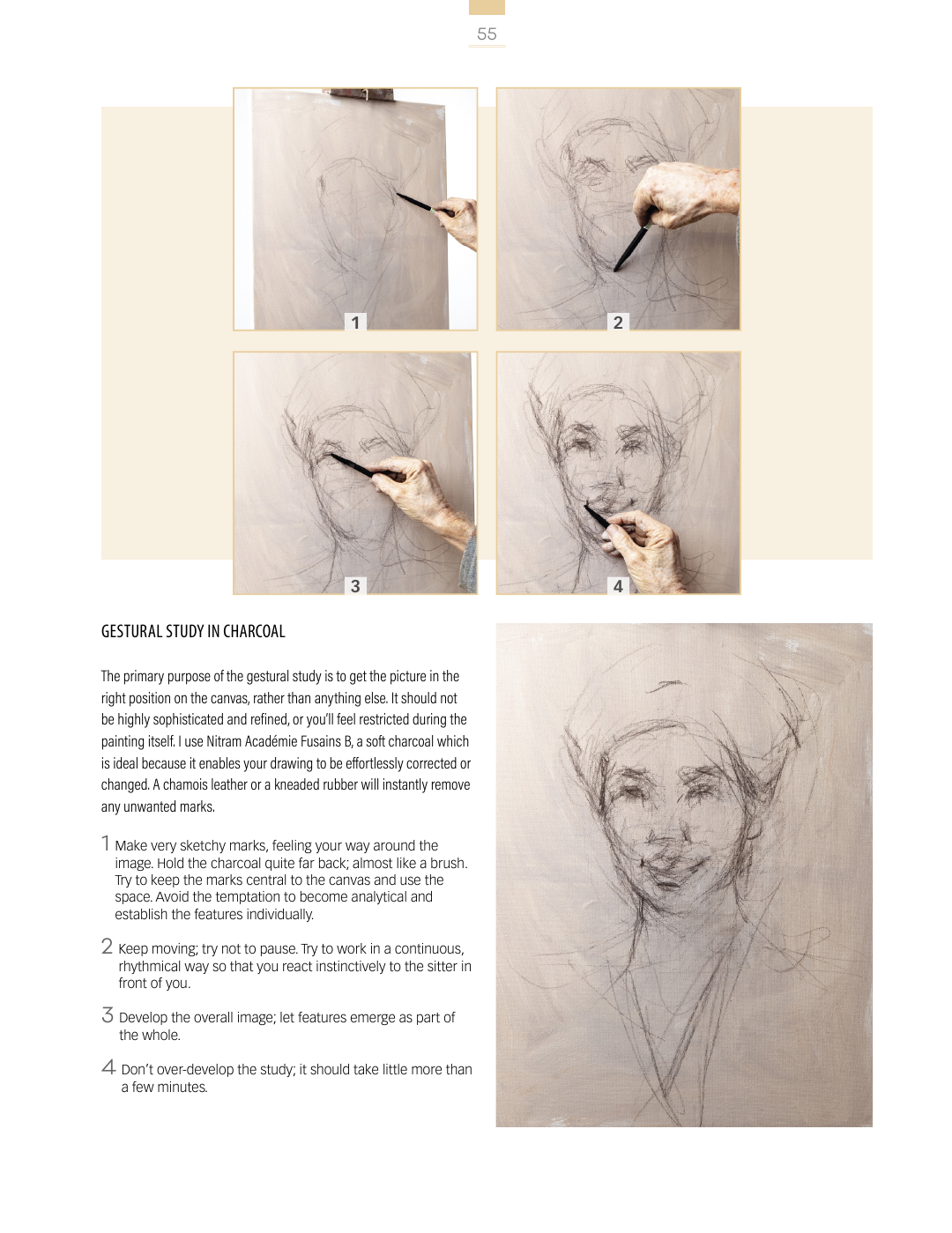 55

1

2

3

4

GESTURAL STUDY IN CHARCOAL

The primary purpose of the gestural study is to get the picture in the right position on the canvas, rather than anything else. It should not be highly sophisticated and refined, or you'll feel restricted during the painting itself. I use Nitram Académie Fusains B, a soft charcoal which is ideal because it enables your drawing to be effortlessly corrected or changed. A chamois leather or a kneaded rubber will instantly remove any unwanted marks.

1 Make very sketchy marks, feeling your way around the image. Hold the charcoal quite far back; almost like a brush. Try to keep the marks central to the canvas and use the space. Avoid the temptation to become analytical and establish the features individually.

2 Keep moving; try not to pause. Try to work in a continuous, rhythmical way so that you react instinctively to the sitter in front of you.

3 Develop the overall image; let features emerge as part of the whole.

4 Don't over-develop the study; it should take little more than a few minutes.