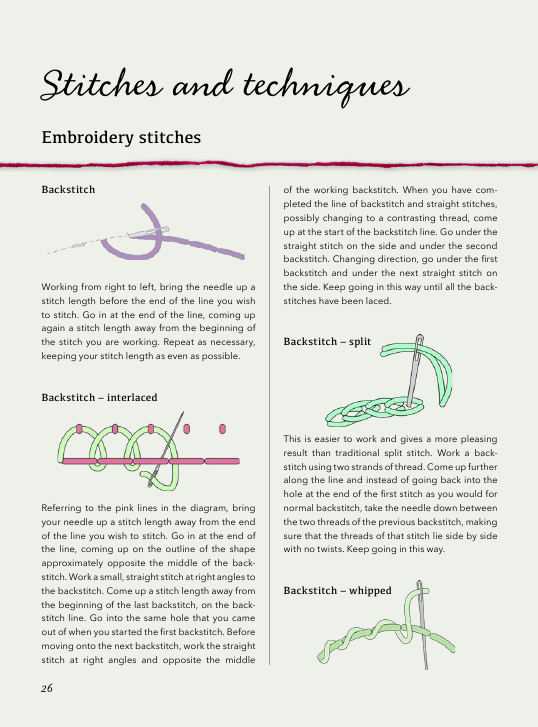 Stitches and techniques

Embroidery stitches

Backstitch

Working from right to left, bring the needle up a stitch length before the end of the line you wish to stitch. Go in at the end of the line, coming up again a stitch length away from the beginning of the stitch you are working. Repeat as necessary, keeping your stitch length as even as possible.

Backstitch – interlaced

Referring to the pink lines in the diagram, bring your needle up a stitch length away from the end of the line you wish to stitch. Go in at the end of the line, coming up on the outline of the shape approximately opposite the middle of the backstitch. Work a small, straight stitch at right angles to the backstitch. Come up a stitch length away from the beginning of the last backstitch, on the backstitch line. Go into the same hole that you came out of when you started the first backstitch. Before moving onto the next backstitch, work the straight stitch at right angles and opposite the middle of the working backstitch. When you have completed the line of backstitch and straight stitches, possibly changing to a contrasting thread, come up at the start of the backstitch line. Go under the straight stitch on the side and under the second backstitch. Changing direction, go under the first backstitch and under the next straight stitch on the side. Keep going in this way until all the backstitches have been laced.

Backstitch – split

This is easier to work and gives a more pleasing result than traditional split stitch. Work a backstitch using two strands of thread. Come up further along the line and instead of going back into the hole at the end of the first stitch as you would for normal backstitch, take the needle down between the two threads of the previous backstitch, making sure that the threads of that stitch lie side by side with no twists. Keep going in this way.

Backstitch – whipped

26