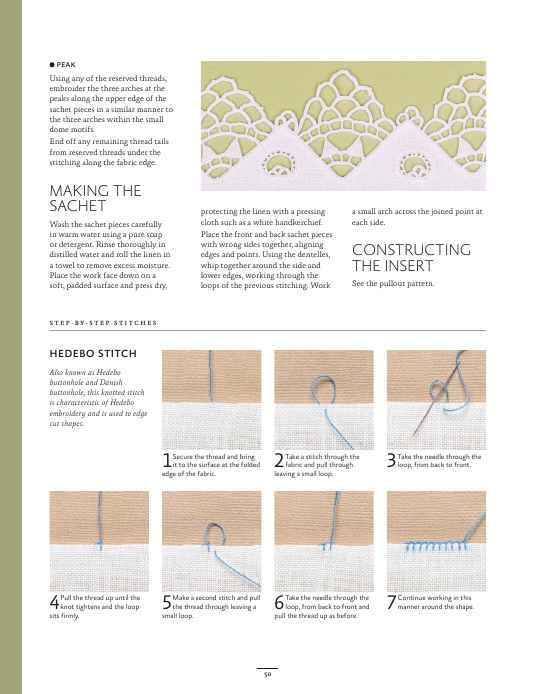 ● PEAK

Using any of the reserved threads, embroider the three arches at the peaks along the upper edge of the sachet pieces in a similar manner to the three arches within the small dome motifs.

End off any remaining thread tails from reserved threads under the stitching along the fabric edge.

MAKING THE SACHET

Wash the sachet pieces carefully in warm water using a pure soap or detergent. Rinse thoroughly in distilled water and roll the linen in a towel to remove excess moisture. Place the work face down on a soft, padded surface and press dry, protecting the linen with a pressing cloth such as a white handkerchief.

Place the front and back sachet pieces with wrong sides together, aligning edges and points. Using the dentelles, whip together around the side and lower edges, working through the loops of the previous stitching. Work a small arch across the joined point at each side.

CONSTRUCTING THE INSERT

See the pullout pattern.

STEP-BY-STEP STITCHES

HEDEBO STITCH

Also known as Hedebo buttonhole and Danish buttonhole, this knotted stitch is characteristic of Hedebo embroidery and is used to edge cut shapes.

1 Secure the thread and bring it to the surface at the folded edge of the fabric.

2 Take a stitch through the fabric and pull through leaving a small loop.

3 Take the needle through the loop, from back to front.

4 Pull the thread up until the knot tightens and the loop sits firmly.

5 Make a second stitch and pull the thread through leaving a small loop.

6 Take the needle through the loop, from back to front and pull the thread up as before.

7 Continue working in this manner around the shape.

50