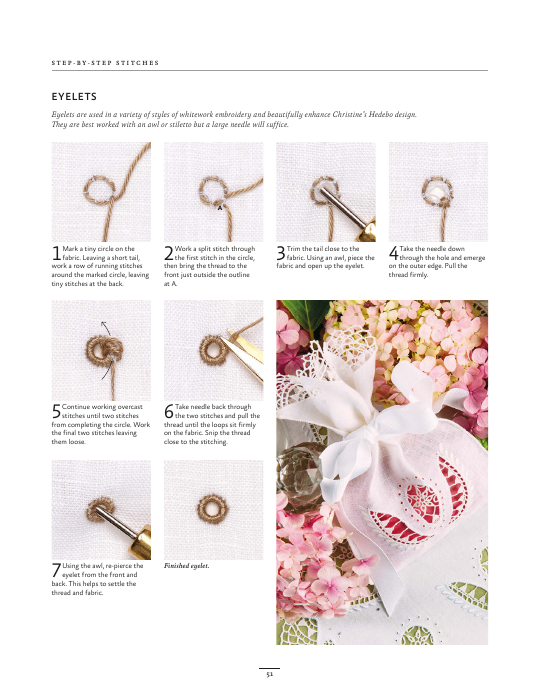 STEP-BY-STEP STITCHES

EYELETS

Eyelets are used in a variety of styles of whitework embroidery and beautifully enhance Christine's Hedebo design. They are best worked with an awl or stiletto but a large needle will suffice.

A

1 Mark a tiny circle on the fabric. Leaving a short tail, work a row of running stitches around the marked circle, leaving tiny stitches at the back.

2 Work a split stitch through the first stitch in the circle, then bring the thread to the front just outside the outline at A.

3 Trim the tail close to the fabric. Using an awl, piece the fabric and open up the eyelet.

4 Take the needle down through the hole and emerge on the outer edge. Pull the thread firmly.

5 Continue working overcast stitches until two stitches from completing the circle. Work the final two stitches leaving them loose.

6 Take needle back through the two stitches and pull the thread until the loops sit firmly on the fabric. Snip the thread close to the stitching.

7 Using the awl, re-pierce the eyelet from the front and back. This helps to settle the thread and fabric.

Finished eyelet.

51