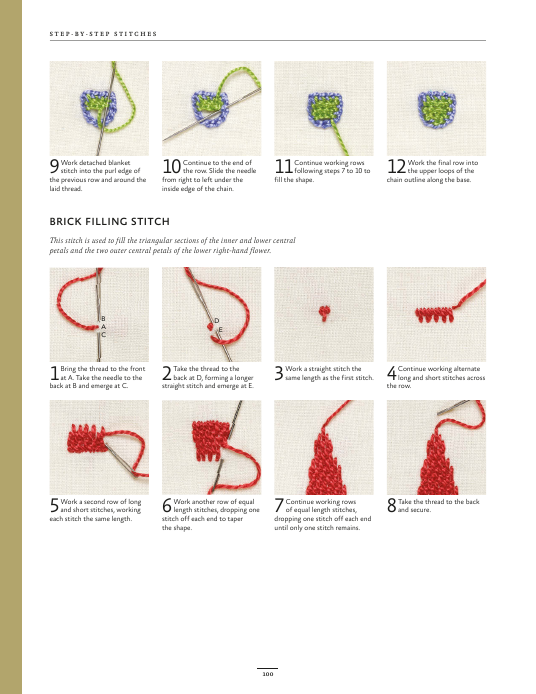 STEP-BY-STEP STITCHES

9 Work detached blanket stitch into the purl edge of the previous row and around the laid thread.

10 Continue to the end of the row. Slide the needle from right to left under the inside edge of the chain.

11 Continue working rows following steps 7 to 10 to fill the shape.

12 Work the final row into the upper loops of the chain outline along the base.

BRICK FILLING STITCH

This stitch is used to fill the triangular sections of the inner and lower central petals and the two outer central petals of the lower right-hand flower.

B
A
C

D
E

1 Bring the thread to the front at A. Take the needle to the back at B and emerge at C.

2 Take the thread to the back at D, forming a longer straight stitch and emerge at E.

3 Work a straight stitch the same length as the first stitch.

4 Continue working alternate long and short stitches across the row.

5 Work a second row of long and short stitches, working each stitch the same length.

6 Work another row of equal length stitches, dropping one stitch off each end to taper the shape.

7 Continue working rows of equal length stitches, dropping one stitch off each end until only one stitch remains.

8 Take the thread to the back and secure.

100