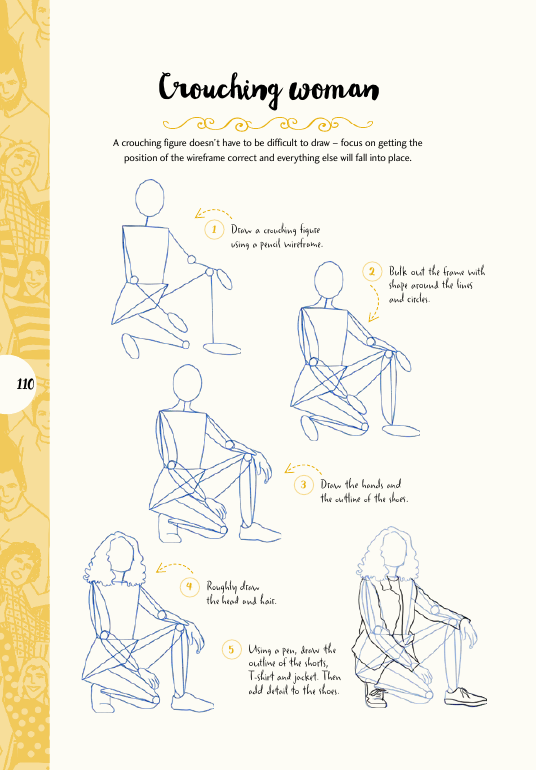 Crouching woman

A crouching figure doesn't have to be difficult to draw – focus on getting the position of the wireframe correct and everything else will fall into place.

1 Draw a crouching figure using a pencil wireframe.

2 Bulk out the frame with shape around the lines and circles.

110

3 Draw the hands and the outline of the shoes.

4 Roughly draw the head and hair.

5 Using a pen, draw the outline of the shorts, T-shirt and jacket. Then add detail to the shoes.