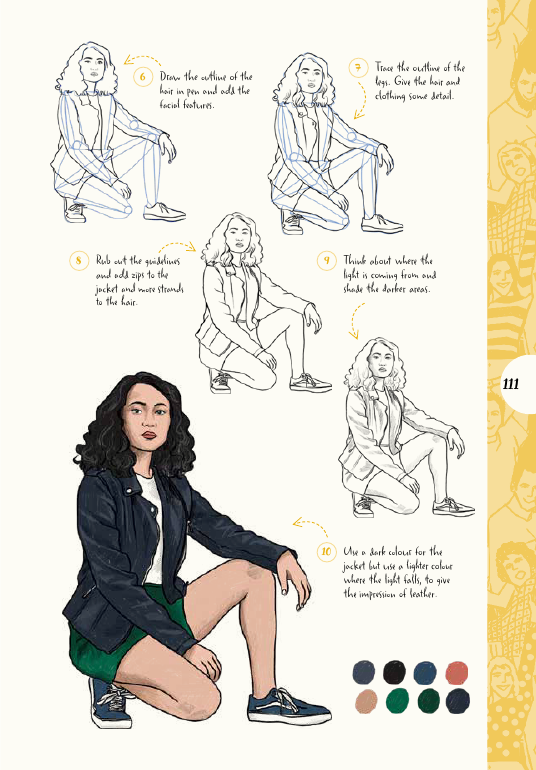 6 Draw the outline of the hair in pen and add the facial features.

7 Trace the outline of the legs. Give the hair and clothing some detail.

8 Rub out the guidelines and add zips to the jacket and more strands to the hair.

9 Think about where the light is coming from and shade the darker areas.

111

10 Use a dark colour for the jacket but use a lighter colour where the light falls, to give the impression of leather.