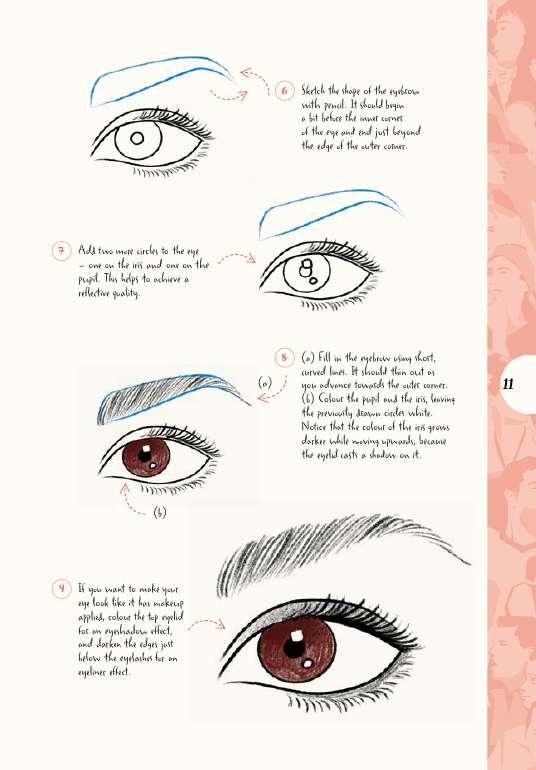 6 Sketch the shape of the eyebrow with pencil. It should begin a bit before the inner corner of the eye and end just beyond the edge of the outer corner.

7 Add two more circles to the eye – one on the iris and one on the pupil. This helps to achieve a reflective quality.

8 (a) Fill in the eyebrow using short, curved lines. It should thin out as you advance towards the outer corner. (b) Colour the pupil and the iris, leaving the previously drawn circles white. Notice that the colour of the iris grows darker while moving upwards, because the eyelid casts a shadow on it.

(a)

(b)

11

9 If you want to make your eye look like it has makeup applied, colour the top eyelid for an eyeshadow effect, and darken the edges just below the eyelashes for an eyeliner effect.