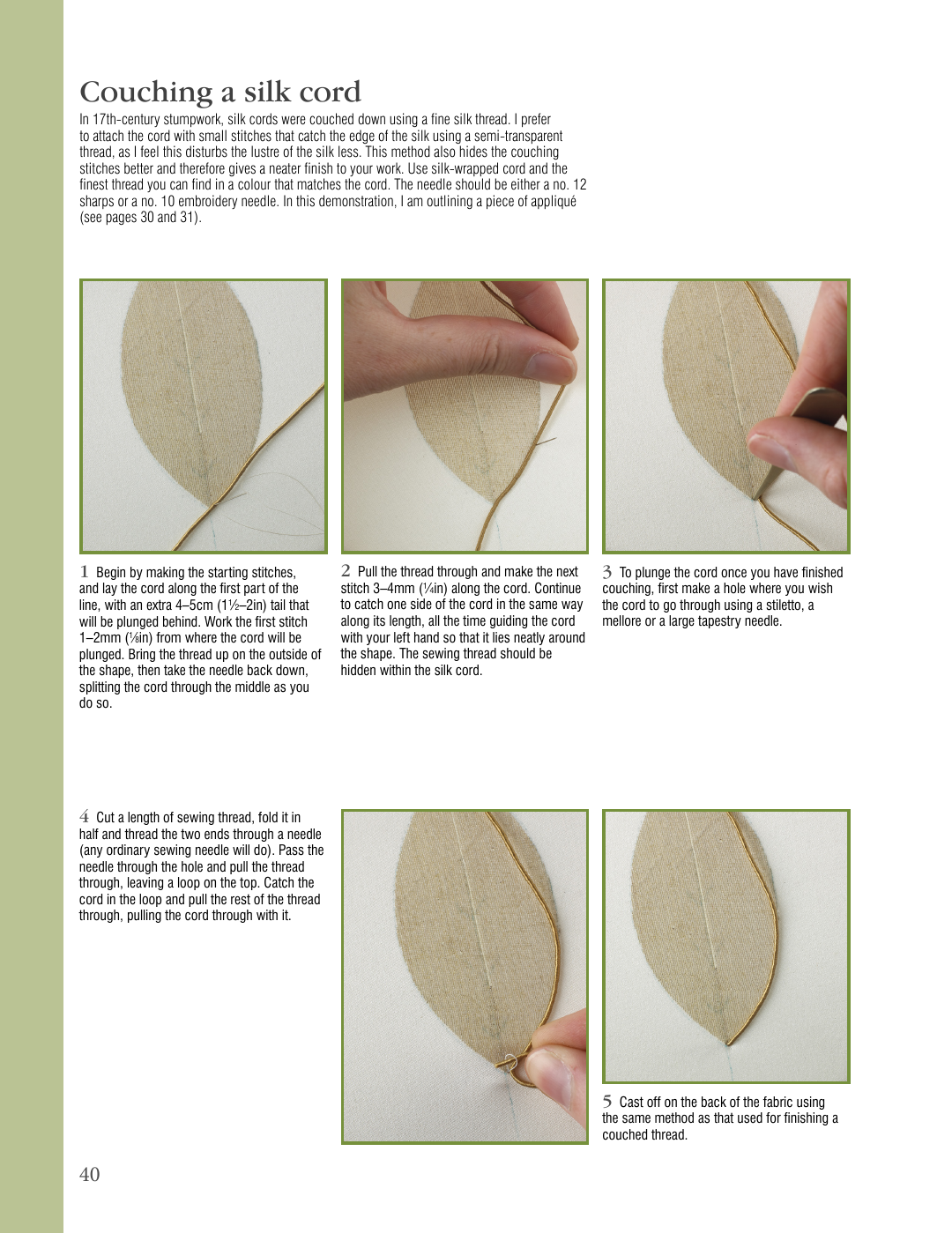 Couching a silk cord

In 17th-century stumpwork, silk cords were couched down using a fine silk thread. I prefer to attach the cord with small stitches that catch the edge of the silk using a semi-transparent thread, as I feel this disturbs the lustre of the silk less. This method also hides the couching stitches better and therefore gives a neater finish to your work. Use silk-wrapped cord and the finest thread you can find in a colour that matches the cord. The needle should be either a no. 12 sharps or a no. 10 embroidery needle. In this demonstration, I am outlining a piece of appliqué (see pages 30 and 31).

1 Begin by making the starting stitches, and lay the cord along the first part of the line, with an extra 4–5cm (1½–2in) tail that will be plunged behind. Work the first stitch 1–2mm (⅛in) from where the cord will be plunged. Bring the thread up on the outside of the shape, then take the needle back down, splitting the cord through the middle as you do so.

2 Pull the thread through and make the next stitch 3–4mm (¼in) along the cord. Continue to catch one side of the cord in the same way along its length, all the time guiding the cord with your left hand so that it lies neatly around the shape. The sewing thread should be hidden within the silk cord.

3 To plunge the cord once you have finished couching, first make a hole where you wish the cord to go through using a stiletto, a mellore or a large tapestry needle.

4 Cut a length of sewing thread, fold it in half and thread the two ends through a needle (any ordinary sewing needle will do). Pass the needle through the hole and pull the thread through, leaving a loop on the top. Catch the cord in the loop and pull the rest of the thread through, pulling the cord through with it.

5 Cast off on the back of the fabric using the same method as that used for finishing a couched thread.

40