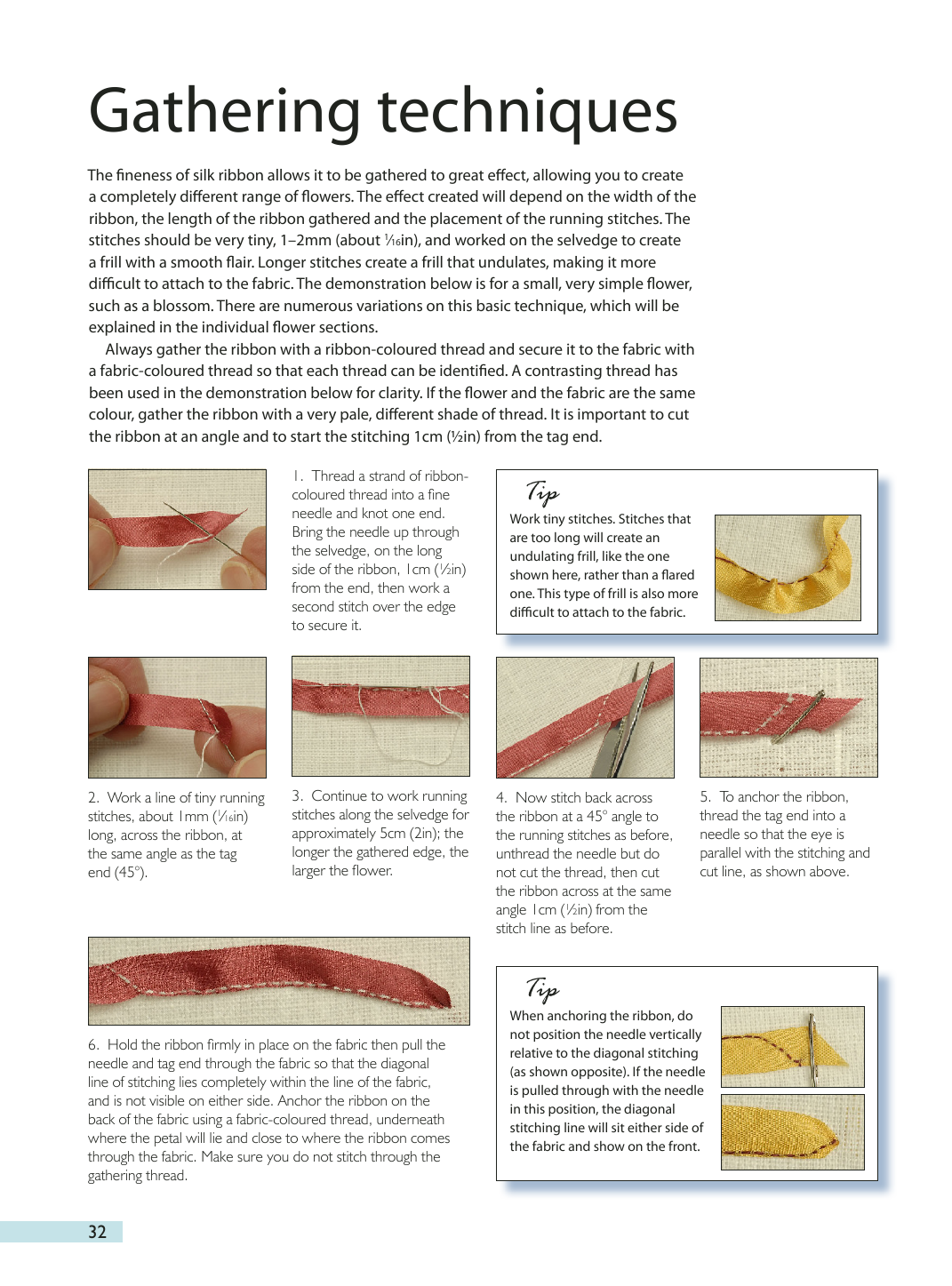 Gathering techniques

The fineness of silk ribbon allows it to be gathered to great effect, allowing you to create a completely different range of flowers. The effect created will depend on the width of the ribbon, the length of the ribbon gathered and the placement of the running stitches. The stitches should be very tiny, 1–2mm (about $\frac{1}{16}$in), and worked on the selvedge to create a frill with a smooth flair. Longer stitches create a frill that undulates, making it more difficult to attach to the fabric. The demonstration below is for a small, very simple flower, such as a blossom. There are numerous variations on this basic technique, which will be explained in the individual flower sections.

Always gather the ribbon with a ribbon-coloured thread and secure it to the fabric with a fabric-coloured thread so that each thread can be identified. A contrasting thread has been used in the demonstration below for clarity. If the flower and the fabric are the same colour, gather the ribbon with a very pale, different shade of thread. It is important to cut the ribbon at an angle and to start the stitching 1cm ($\frac{1}{2}$in) from the tag end.

1. Thread a strand of ribbon-coloured thread into a fine needle and knot one end. Bring the needle up through the selvedge, on the long side of the ribbon, 1cm ($\frac{1}{2}$in) from the end, then work a second stitch over the edge to secure it.

Tip
Work tiny stitches. Stitches that are too long will create an undulating frill, like the one shown here, rather than a flared one. This type of frill is also more difficult to attach to the fabric.

2. Work a line of tiny running stitches, about 1mm ($\frac{1}{16}$in) long, across the ribbon, at the same angle as the tag end (45°).

3. Continue to work running stitches along the selvedge for approximately 5cm (2in); the longer the gathered edge, the larger the flower.

4. Now stitch back across the ribbon at a 45° angle to the running stitches as before, unthread the needle but do not cut the thread, then cut the ribbon across at the same angle 1cm ($\frac{1}{2}$in) from the stitch line as before.

5. To anchor the ribbon, thread the tag end into a needle so that the eye is parallel with the stitching and cut line, as shown above.

6. Hold the ribbon firmly in place on the fabric then pull the needle and tag end through the fabric so that the diagonal line of stitching lies completely within the line of the fabric, and is not visible on either side. Anchor the ribbon on the back of the fabric using a fabric-coloured thread, underneath where the petal will lie and close to where the ribbon comes through the fabric. Make sure you do not stitch through the gathering thread.

Tip
When anchoring the ribbon, do not position the needle vertically relative to the diagonal stitching (as shown opposite). If the needle is pulled through with the needle in this position, the diagonal stitching line will sit either side of the fabric and show on the front.

32