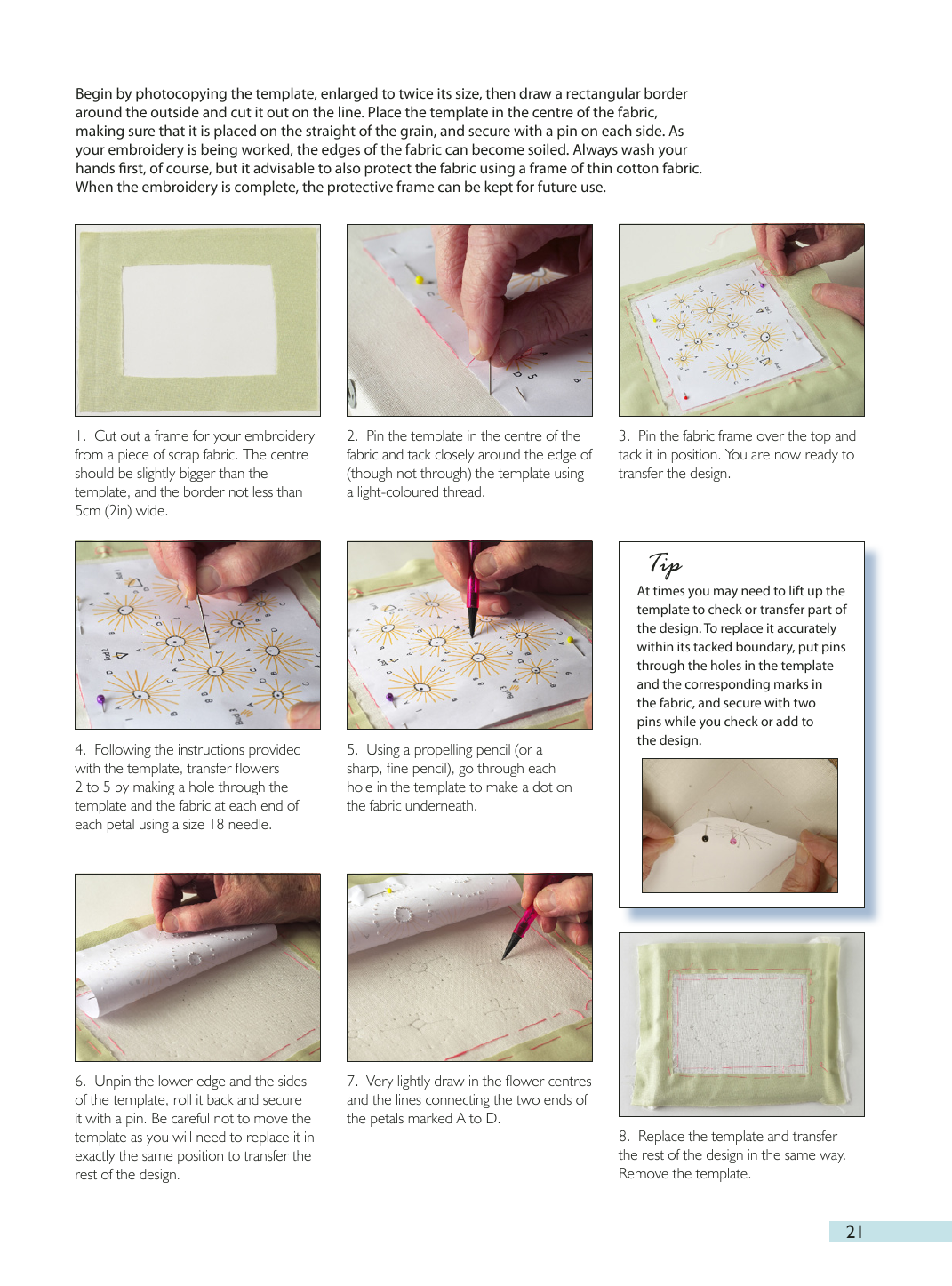 Begin by photocopying the template, enlarged to twice its size, then draw a rectangular border around the outside and cut it out on the line. Place the template in the centre of the fabric, making sure that it is placed on the straight of the grain, and secure with a pin on each side. As your embroidery is being worked, the edges of the fabric can become soiled. Always wash your hands first, of course, but it advisable to also protect the fabric using a frame of thin cotton fabric. When the embroidery is complete, the protective frame can be kept for future use.

1. Cut out a frame for your embroidery from a piece of scrap fabric. The centre should be slightly bigger than the template, and the border not less than 5cm (2in) wide.

2. Pin the template in the centre of the fabric and tack closely around the edge of (though not through) the template using a light-coloured thread.

3. Pin the fabric frame over the top and tack it in position. You are now ready to transfer the design.

4. Following the instructions provided with the template, transfer flowers 2 to 5 by making a hole through the template and the fabric at each end of each petal using a size 18 needle.

5. Using a propelling pencil (or a sharp, fine pencil), go through each hole in the template to make a dot on the fabric underneath.

Tip
At times you may need to lift up the template to check or transfer part of the design. To replace it accurately within its tacked boundary, put pins through the holes in the template and the corresponding marks in the fabric, and secure with two pins while you check or add to the design.

6. Unpin the lower edge and the sides of the template, roll it back and secure it with a pin. Be careful not to move the template as you will need to replace it in exactly the same position to transfer the rest of the design.

7. Very lightly draw in the flower centres and the lines connecting the two ends of the petals marked A to D.

8. Replace the template and transfer the rest of the design in the same way. Remove the template.

21