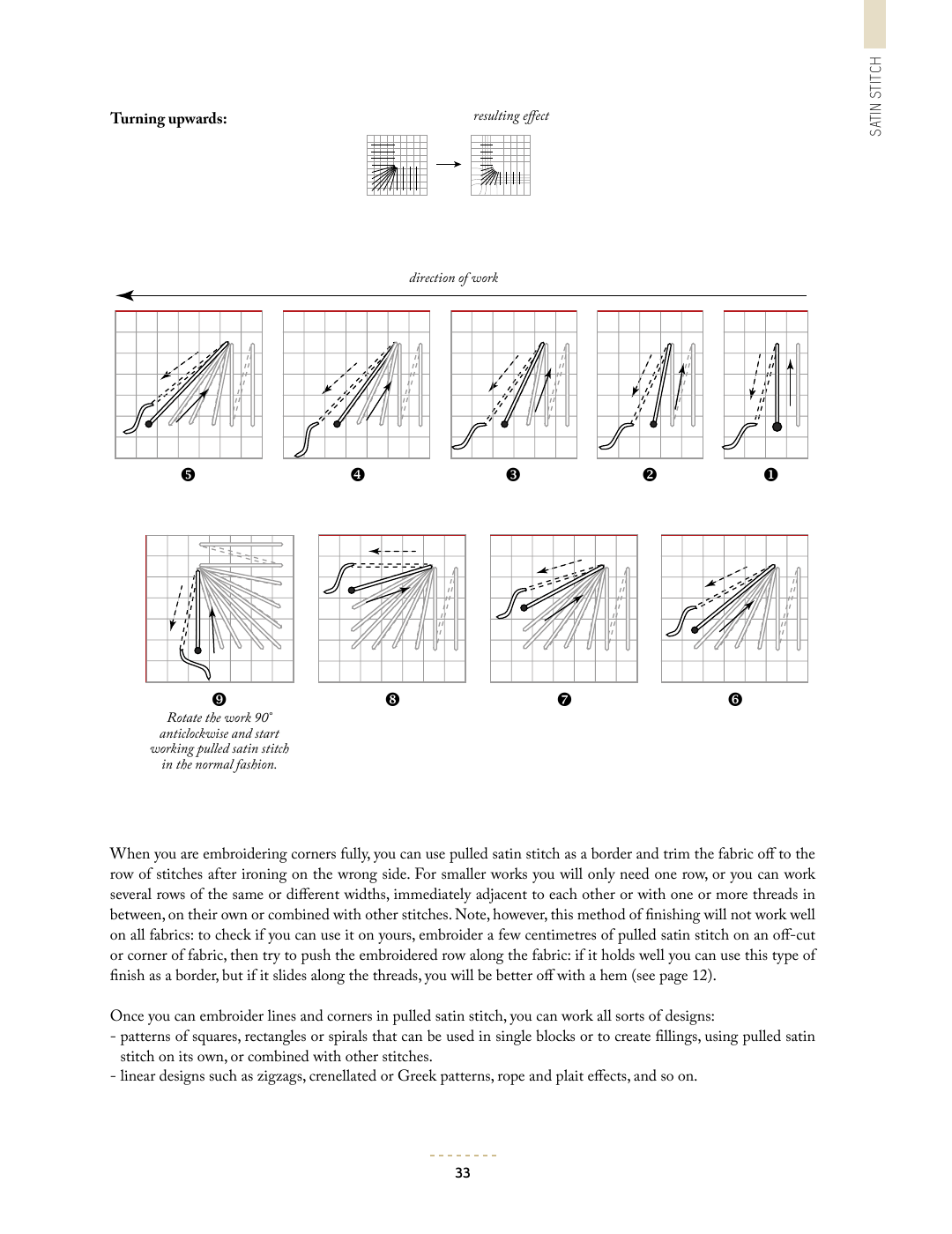 SATIN STITCH

Turning upwards:

resulting effect

direction of work

❺ ❹ ❸ ❷ ❶

❾ ❽ ❼ ❻

Rotate the work 90° anticlockwise and start working pulled satin stitch in the normal fashion.

When you are embroidering corners fully, you can use pulled satin stitch as a border and trim the fabric off to the row of stitches after ironing on the wrong side. For smaller works you will only need one row, or you can work several rows of the same or different widths, immediately adjacent to each other or with one or more threads in between, on their own or combined with other stitches. Note, however, this method of finishing will not work well on all fabrics: to check if you can use it on yours, embroider a few centimetres of pulled satin stitch on an off-cut or corner of fabric, then try to push the embroidered row along the fabric: if it holds well you can use this type of finish as a border, but if it slides along the threads, you will be better off with a hem (see page 12).

Once you can embroider lines and corners in pulled satin stitch, you can work all sorts of designs:
- patterns of squares, rectangles or spirals that can be used in single blocks or to create fillings, using pulled satin stitch on its own, or combined with other stitches.
- linear designs such as zigzags, crenellated or Greek patterns, rope and plait effects, and so on.

33