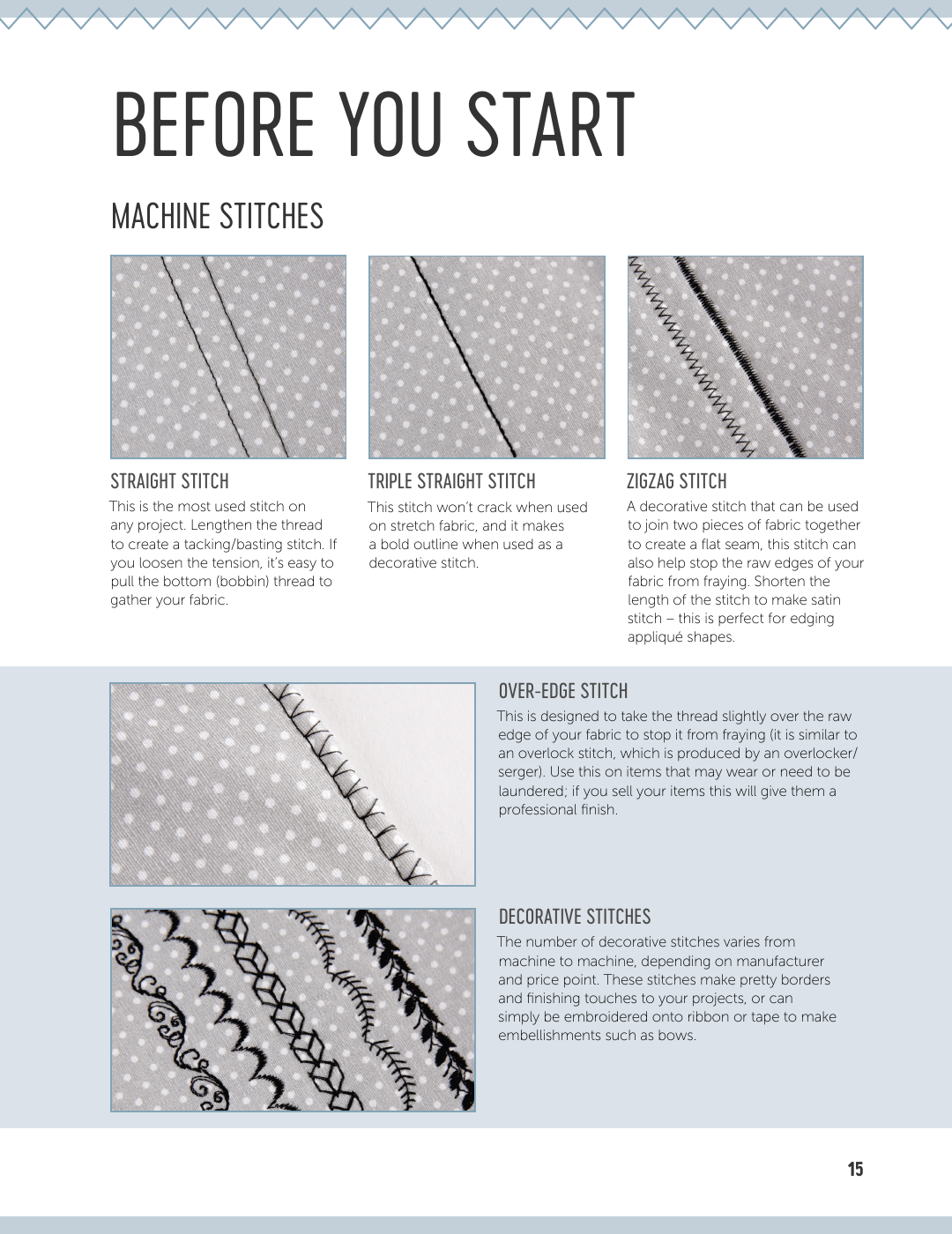 BEFORE YOU START

MACHINE STITCHES

STRAIGHT STITCH

This is the most used stitch on any project. Lengthen the thread to create a tacking/basting stitch. If you loosen the tension, it's easy to pull the bottom (bobbin) thread to gather your fabric.

TRIPLE STRAIGHT STITCH

This stitch won't crack when used on stretch fabric, and it makes a bold outline when used as a decorative stitch.

ZIGZAG STITCH

A decorative stitch that can be used to join two pieces of fabric together to create a flat seam, this stitch can also help stop the raw edges of your fabric from fraying. Shorten the length of the stitch to make satin stitch – this is perfect for edging appliqué shapes.

OVER-EDGE STITCH

This is designed to take the thread slightly over the raw edge of your fabric to stop it from fraying (it is similar to an overlock stitch, which is produced by an overlocker/serger). Use this on items that may wear or need to be laundered; if you sell your items this will give them a professional finish.

DECORATIVE STITCHES

The number of decorative stitches varies from machine to machine, depending on manufacturer and price point. These stitches make pretty borders and finishing touches to your projects, or can simply be embroidered onto ribbon or tape to make embellishments such as bows.

15