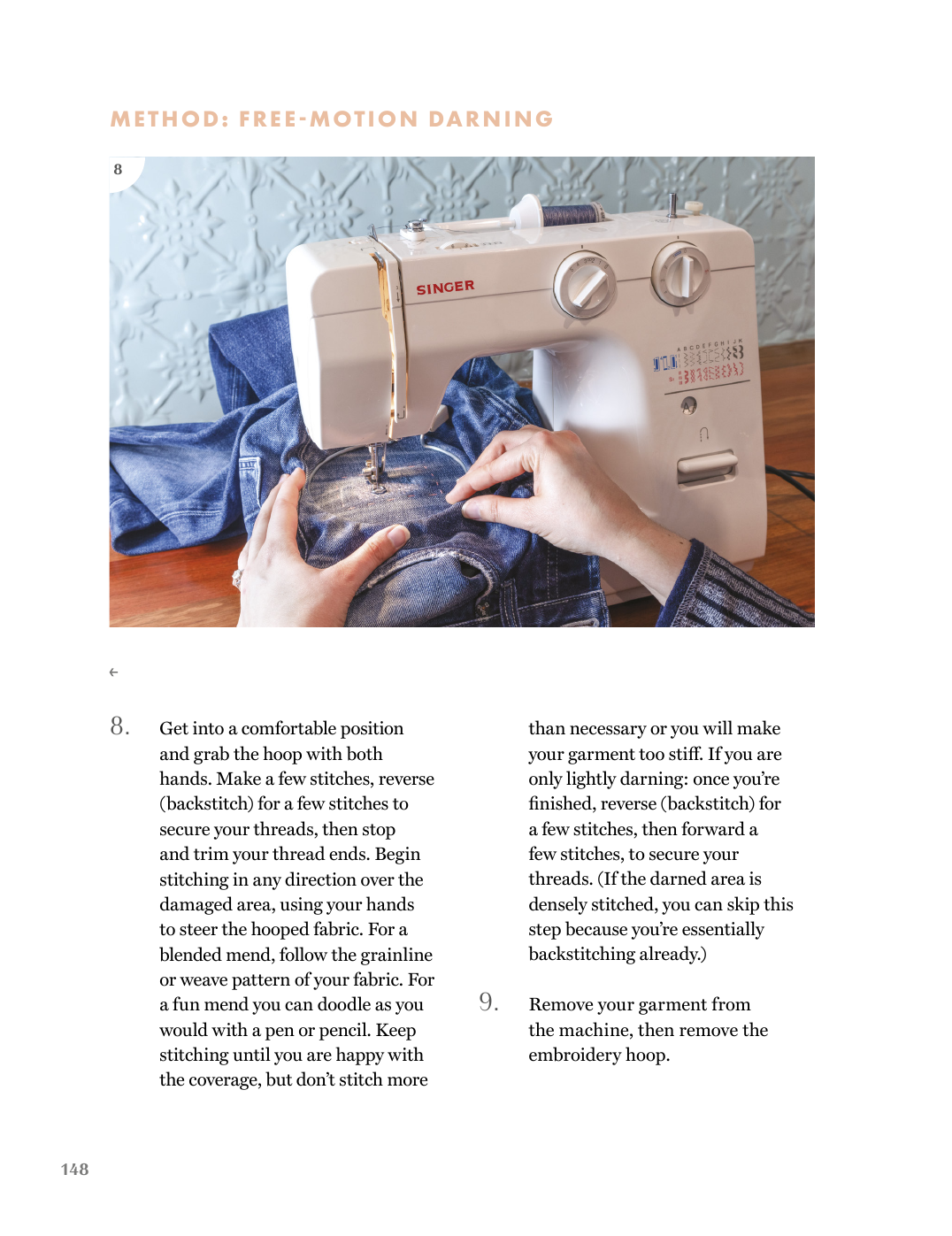 METHOD: FREE-MOTION DARNING

8

SINGER

←

8. Get into a comfortable position and grab the hoop with both hands. Make a few stitches, reverse (backstitch) for a few stitches to secure your threads, then stop and trim your thread ends. Begin stitching in any direction over the damaged area, using your hands to steer the hooped fabric. For a blended mend, follow the grainline or weave pattern of your fabric. For a fun mend you can doodle as you would with a pen or pencil. Keep stitching until you are happy with the coverage, but don't stitch more than necessary or you will make your garment too stiff. If you are only lightly darning: once you're finished, reverse (backstitch) for a few stitches, then forward a few stitches, to secure your threads. (If the darned area is densely stitched, you can skip this step because you're essentially backstitching already.)

9. Remove your garment from the machine, then remove the embroidery hoop.

148