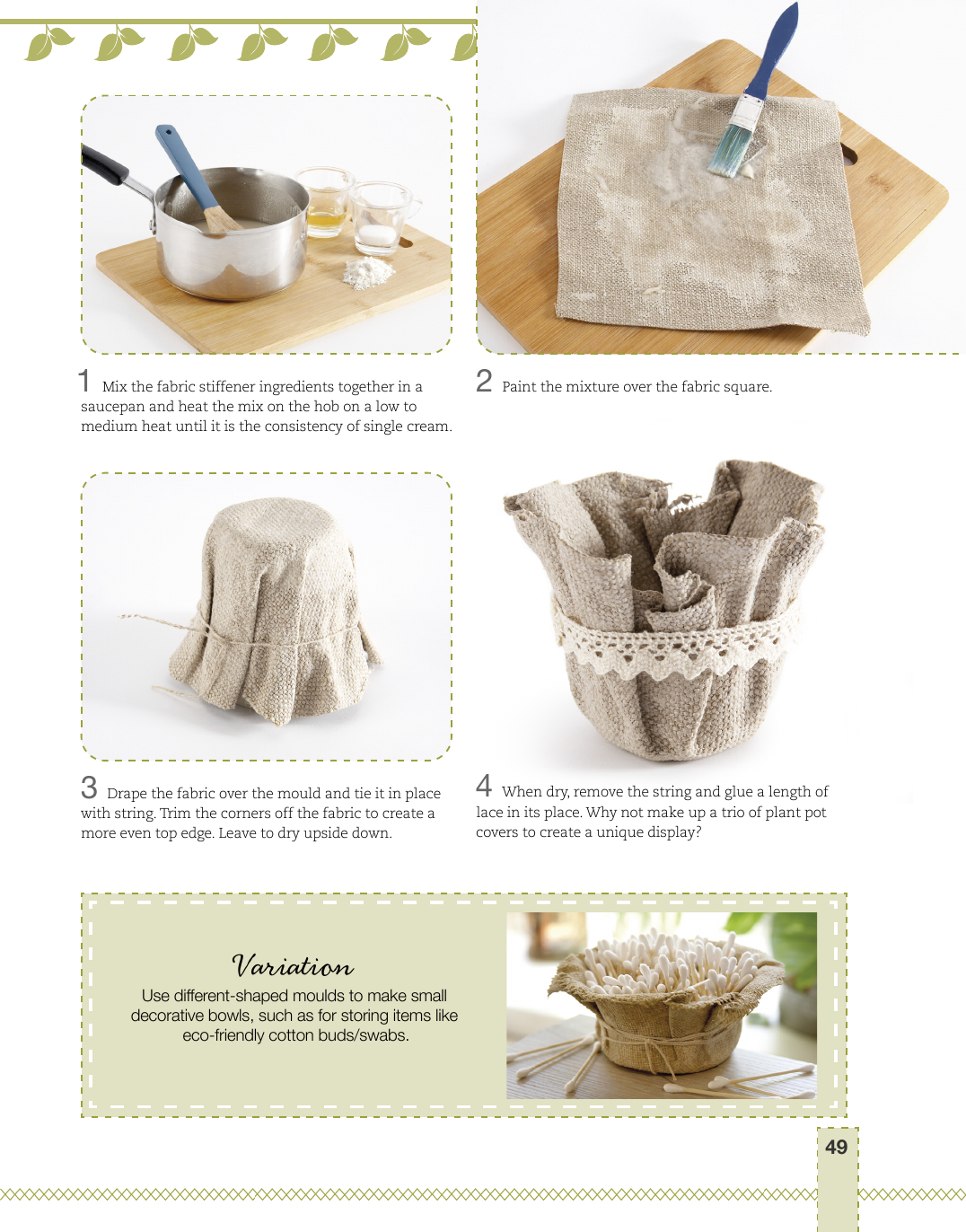 1 Mix the fabric stiffener ingredients together in a saucepan and heat the mix on the hob on a low to medium heat until it is the consistency of single cream.

2 Paint the mixture over the fabric square.

3 Drape the fabric over the mould and tie it in place with string. Trim the corners off the fabric to create a more even top edge. Leave to dry upside down.

4 When dry, remove the string and glue a length of lace in its place. Why not make up a trio of plant pot covers to create a unique display?

Variation

Use different-shaped moulds to make small decorative bowls, such as for storing items like eco-friendly cotton buds/swabs.

49