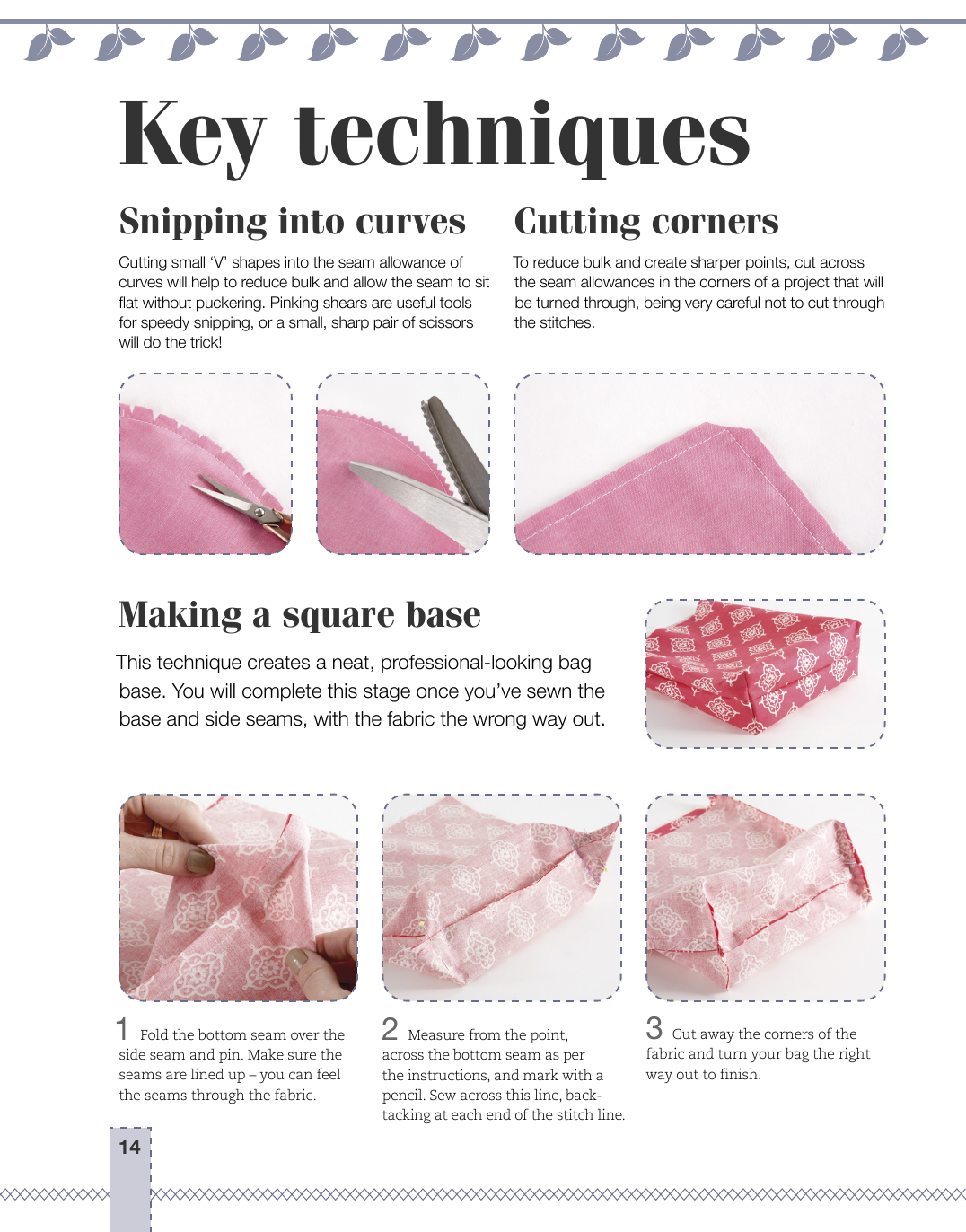 Key techniques

Snipping into curves

Cutting small 'V' shapes into the seam allowance of curves will help to reduce bulk and allow the seam to sit flat without puckering. Pinking shears are useful tools for speedy snipping, or a small, sharp pair of scissors will do the trick!

Cutting corners

To reduce bulk and create sharper points, cut across the seam allowances in the corners of a project that will be turned through, being very careful not to cut through the stitches.

Making a square base

This technique creates a neat, professional-looking bag base. You will complete this stage once you've sewn the base and side seams, with the fabric the wrong way out.

1 Fold the bottom seam over the side seam and pin. Make sure the seams are lined up – you can feel the seams through the fabric.

2 Measure from the point, across the bottom seam as per the instructions, and mark with a pencil. Sew across this line, back-tacking at each end of the stitch line.

3 Cut away the corners of the fabric and turn your bag the right way out to finish.

14