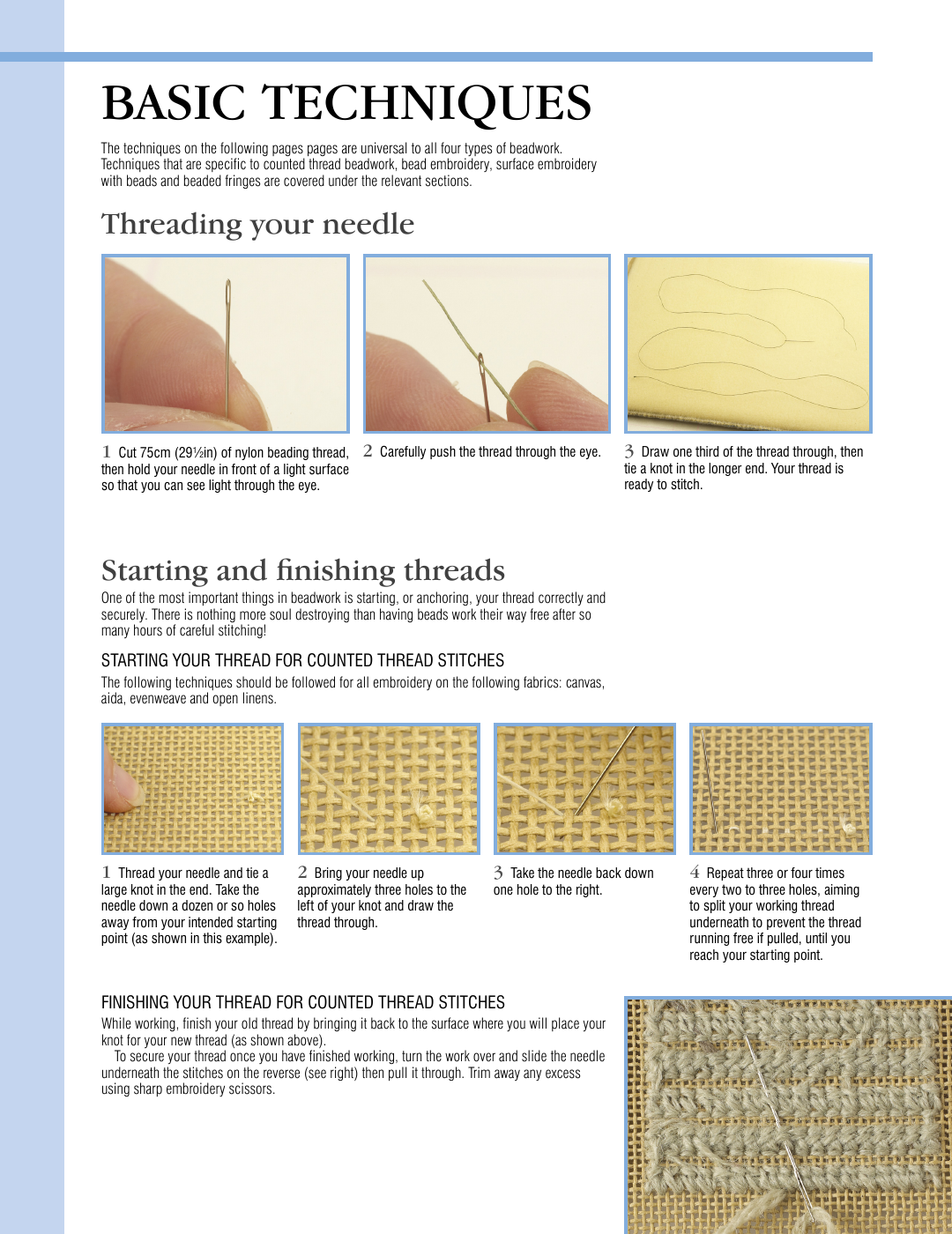 BASIC TECHNIQUES

The techniques on the following pages pages are universal to all four types of beadwork. Techniques that are specific to counted thread beadwork, bead embroidery, surface embroidery with beads and beaded fringes are covered under the relevant sections.

Threading your needle

1 Cut 75cm (29½in) of nylon beading thread, then hold your needle in front of a light surface so that you can see light through the eye.

2 Carefully push the thread through the eye.

3 Draw one third of the thread through, then tie a knot in the longer end. Your thread is ready to stitch.

Starting and finishing threads

One of the most important things in beadwork is starting, or anchoring, your thread correctly and securely. There is nothing more soul destroying than having beads work their way free after so many hours of careful stitching!

STARTING YOUR THREAD FOR COUNTED THREAD STITCHES

The following techniques should be followed for all embroidery on the following fabrics: canvas, aida, evenweave and open linens.

1 Thread your needle and tie a large knot in the end. Take the needle down a dozen or so holes away from your intended starting point (as shown in this example).

2 Bring your needle up approximately three holes to the left of your knot and draw the thread through.

3 Take the needle back down one hole to the right.

4 Repeat three or four times every two to three holes, aiming to split your working thread underneath to prevent the thread running free if pulled, until you reach your starting point.

FINISHING YOUR THREAD FOR COUNTED THREAD STITCHES

While working, finish your old thread by bringing it back to the surface where you will place your knot for your new thread (as shown above).

To secure your thread once you have finished working, turn the work over and slide the needle underneath the stitches on the reverse (see right) then pull it through. Trim away any excess using sharp embroidery scissors.