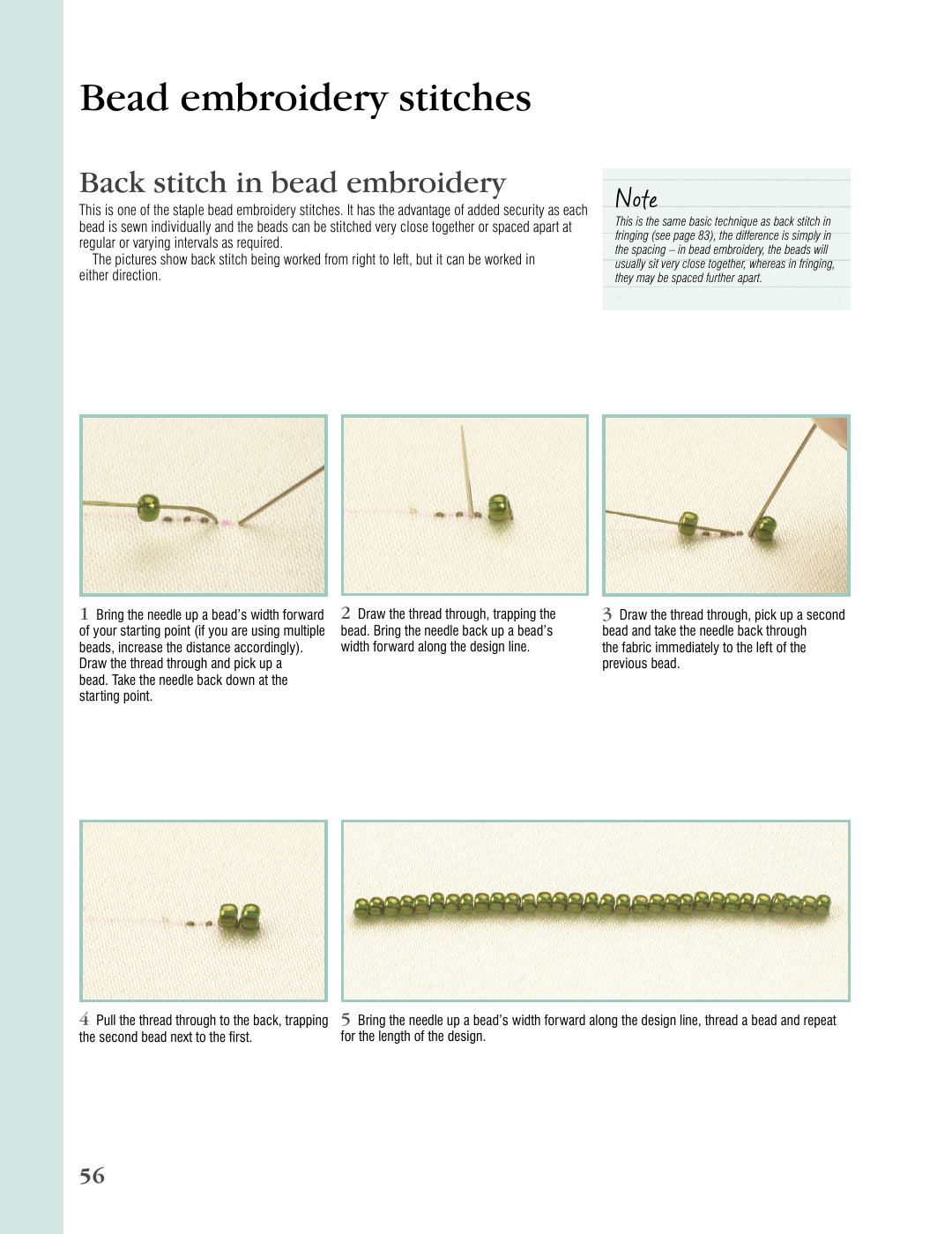 Bead embroidery stitches

Back stitch in bead embroidery

This is one of the staple bead embroidery stitches. It has the advantage of added security as each bead is sewn individually and the beads can be stitched very close together or spaced apart at regular or varying intervals as required.

The pictures show back stitch being worked from right to left, but it can be worked in either direction.

Note

This is the same basic technique as back stitch in fringing (see page 83), the difference is simply in the spacing – in bead embroidery, the beads will usually sit very close together, whereas in fringing, they may be spaced further apart.

1 Bring the needle up a bead's width forward of your starting point (if you are using multiple beads, increase the distance accordingly). Draw the thread through and pick up a bead. Take the needle back down at the starting point.

2 Draw the thread through, trapping the bead. Bring the needle back up a bead's width forward along the design line.

3 Draw the thread through, pick up a second bead and take the needle back through the fabric immediately to the left of the previous bead.

4 Pull the thread through to the back, trapping the second bead next to the first.

5 Bring the needle up a bead's width forward along the design line, thread a bead and repeat for the length of the design.

56