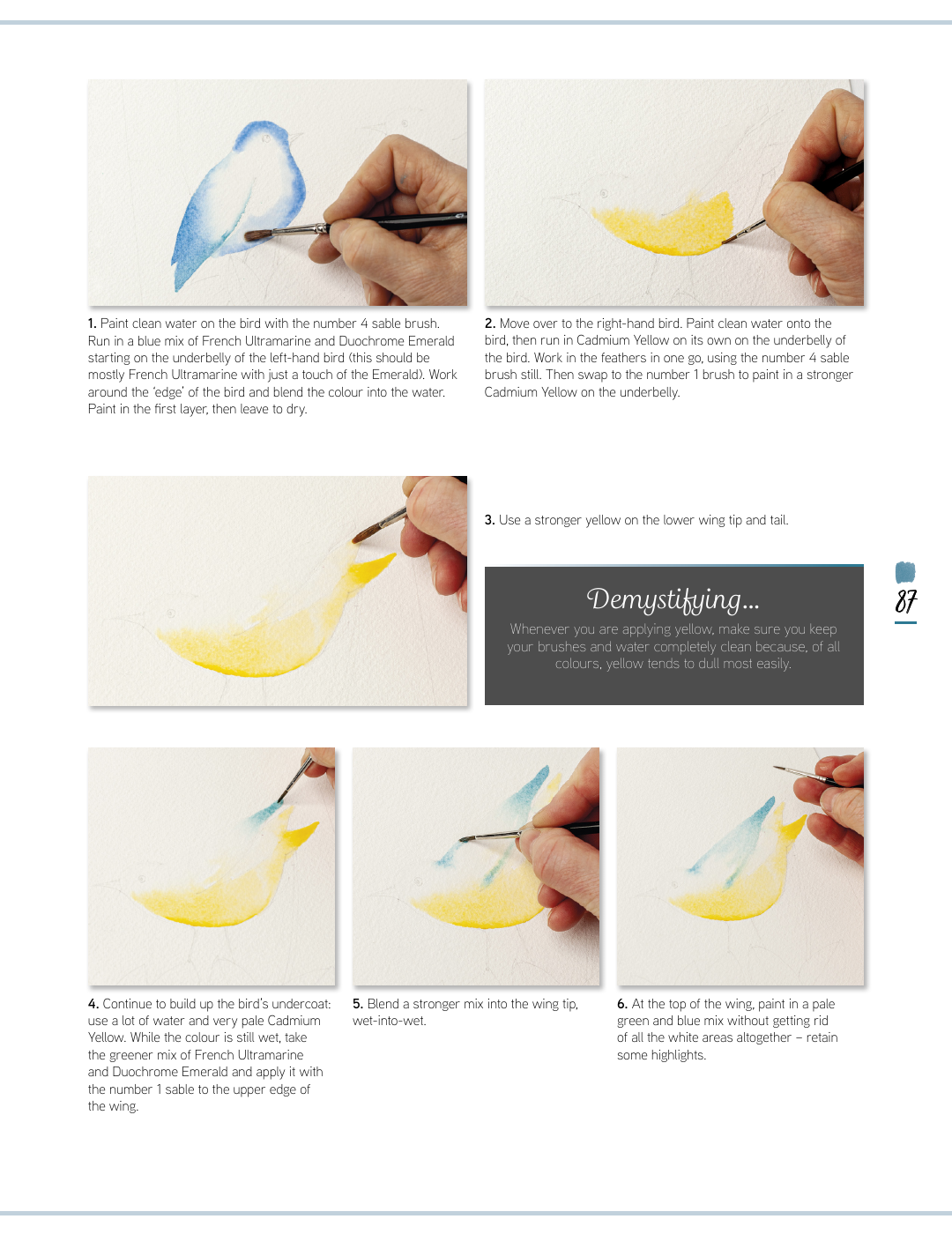 1. Paint clean water on the bird with the number 4 sable brush. Run in a blue mix of French Ultramarine and Duochrome Emerald starting on the underbelly of the left-hand bird (this should be mostly French Ultramarine with just a touch of the Emerald). Work around the 'edge' of the bird and blend the colour into the water. Paint in the first layer, then leave to dry.

2. Move over to the right-hand bird. Paint clean water onto the bird, then run in Cadmium Yellow on its own on the underbelly of the bird. Work in the feathers in one go, using the number 4 sable brush still. Then swap to the number 1 brush to paint in a stronger Cadmium Yellow on the underbelly.

3. Use a stronger yellow on the lower wing tip and tail.

Demystifying...

Whenever you are applying yellow, make sure you keep your brushes and water completely clean because, of all colours, yellow tends to dull most easily.

87

4. Continue to build up the bird's undercoat: use a lot of water and very pale Cadmium Yellow. While the colour is still wet, take the greener mix of French Ultramarine and Duochrome Emerald and apply it with the number 1 sable to the upper edge of the wing.

5. Blend a stronger mix into the wing tip, wet-into-wet.

6. At the top of the wing, paint in a pale green and blue mix without getting rid of all the white areas altogether – retain some highlights.