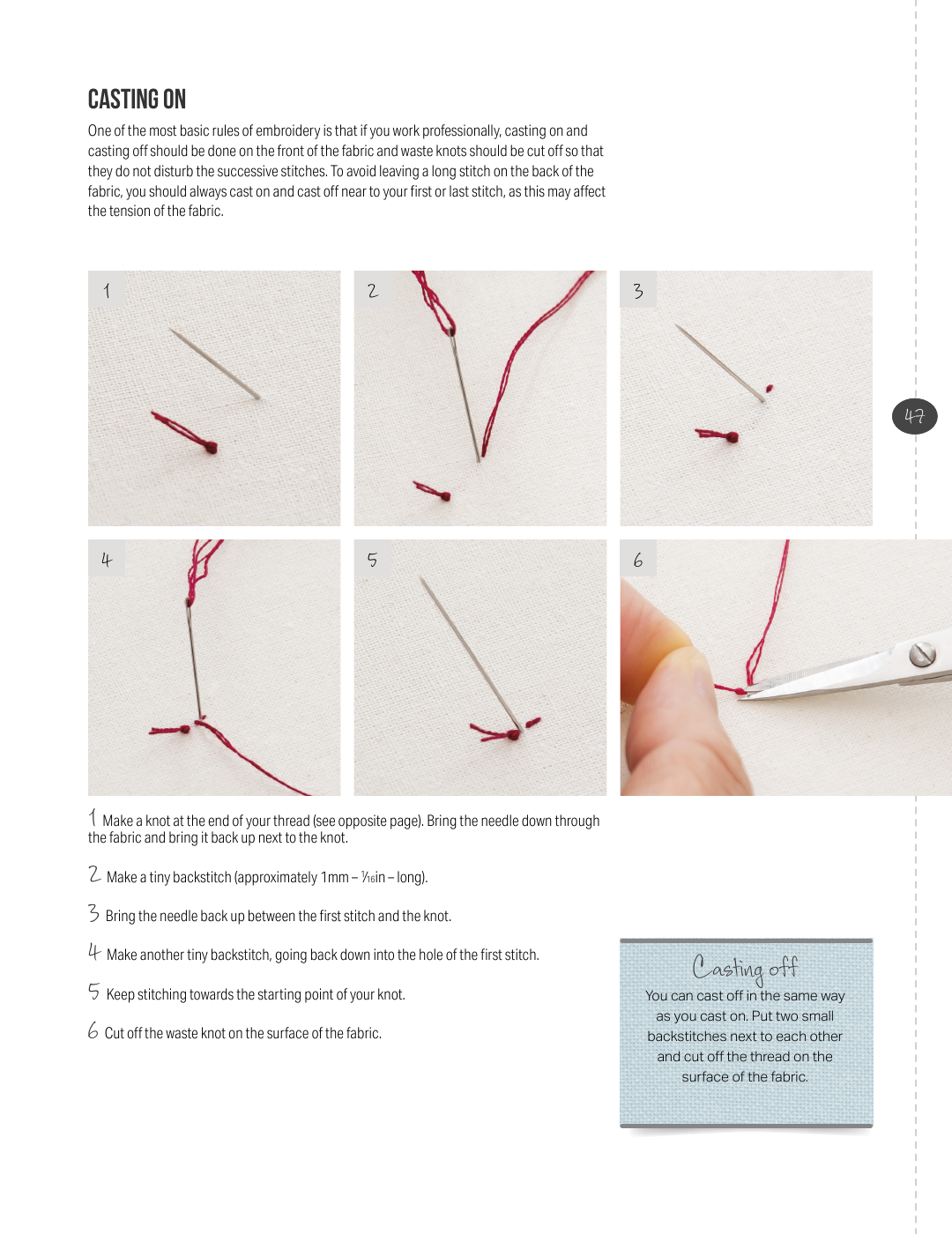 CASTING ON

One of the most basic rules of embroidery is that if you work professionally, casting on and casting off should be done on the front of the fabric and waste knots should be cut off so that they do not disturb the successive stitches. To avoid leaving a long stitch on the back of the fabric, you should always cast on and cast off near to your first or last stitch, as this may affect the tension of the fabric.

1

2

3

47

4

5

6

1 Make a knot at the end of your thread (see opposite page). Bring the needle down through the fabric and bring it back up next to the knot.

2 Make a tiny backstitch (approximately 1mm – $\frac{1}{16}$in – long).

3 Bring the needle back up between the first stitch and the knot.

4 Make another tiny backstitch, going back down into the hole of the first stitch.

5 Keep stitching towards the starting point of your knot.

6 Cut off the waste knot on the surface of the fabric.

Casting off

You can cast off in the same way as you cast on. Put two small backstitches next to each other and cut off the thread on the surface of the fabric.