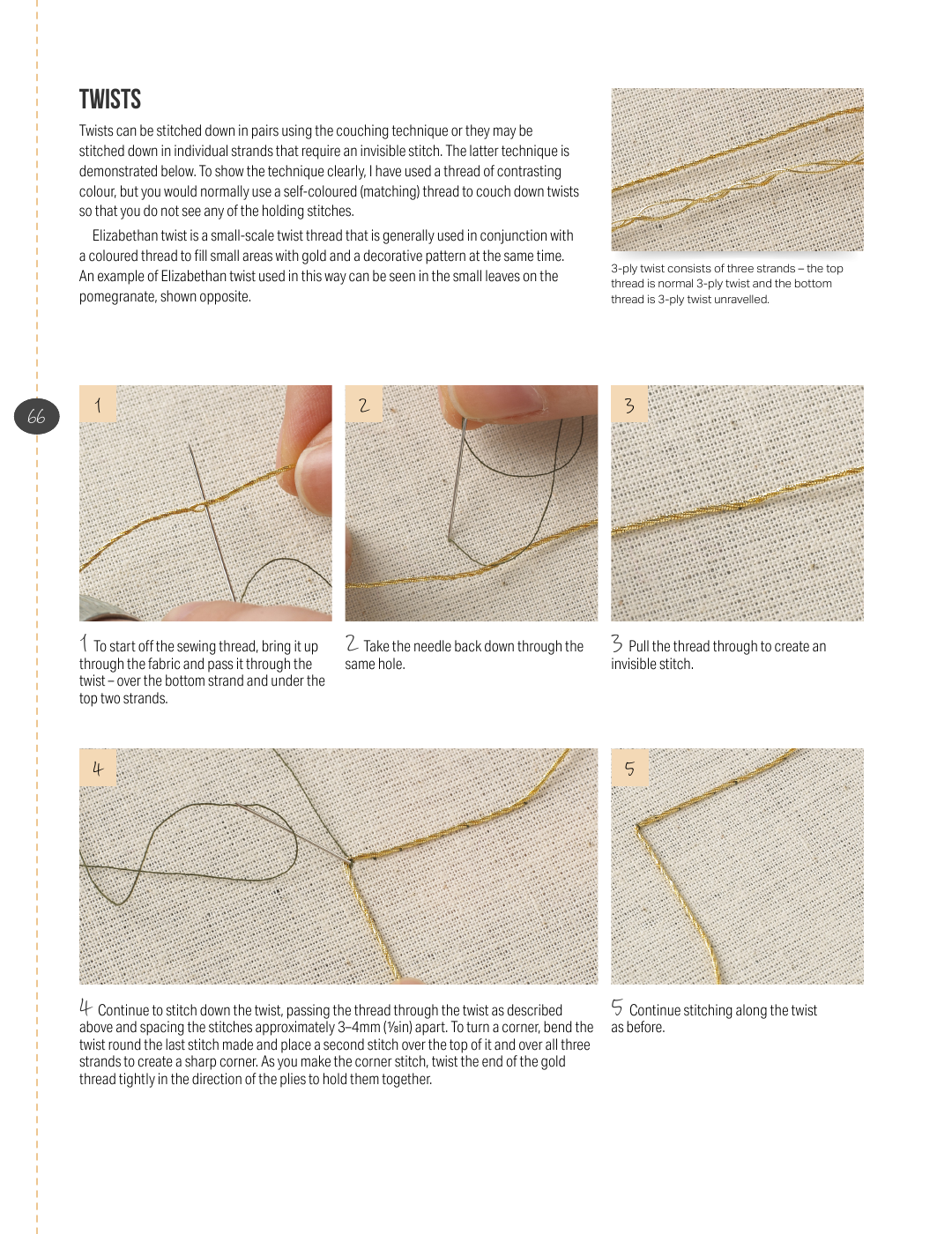 TWISTS

Twists can be stitched down in pairs using the couching technique or they may be stitched down in individual strands that require an invisible stitch. The latter technique is demonstrated below. To show the technique clearly, I have used a thread of contrasting colour, but you would normally use a self-coloured (matching) thread to couch down twists so that you do not see any of the holding stitches.

Elizabethan twist is a small-scale twist thread that is generally used in conjunction with a coloured thread to fill small areas with gold and a decorative pattern at the same time. An example of Elizabethan twist used in this way can be seen in the small leaves on the pomegranate, shown opposite.

3-ply twist consists of three strands – the top thread is normal 3-ply twist and the bottom thread is 3-ply twist unravelled.

66

1

2

3

1 To start off the sewing thread, bring it up through the fabric and pass it through the twist – over the bottom strand and under the top two strands.

2 Take the needle back down through the same hole.

3 Pull the thread through to create an invisible stitch.

4

5

4 Continue to stitch down the twist, passing the thread through the twist as described above and spacing the stitches approximately 3–4mm (⅛in) apart. To turn a corner, bend the twist round the last stitch made and place a second stitch over the top of it and over all three strands to create a sharp corner. As you make the corner stitch, twist the end of the gold thread tightly in the direction of the plies to hold them together.

5 Continue stitching along the twist as before.