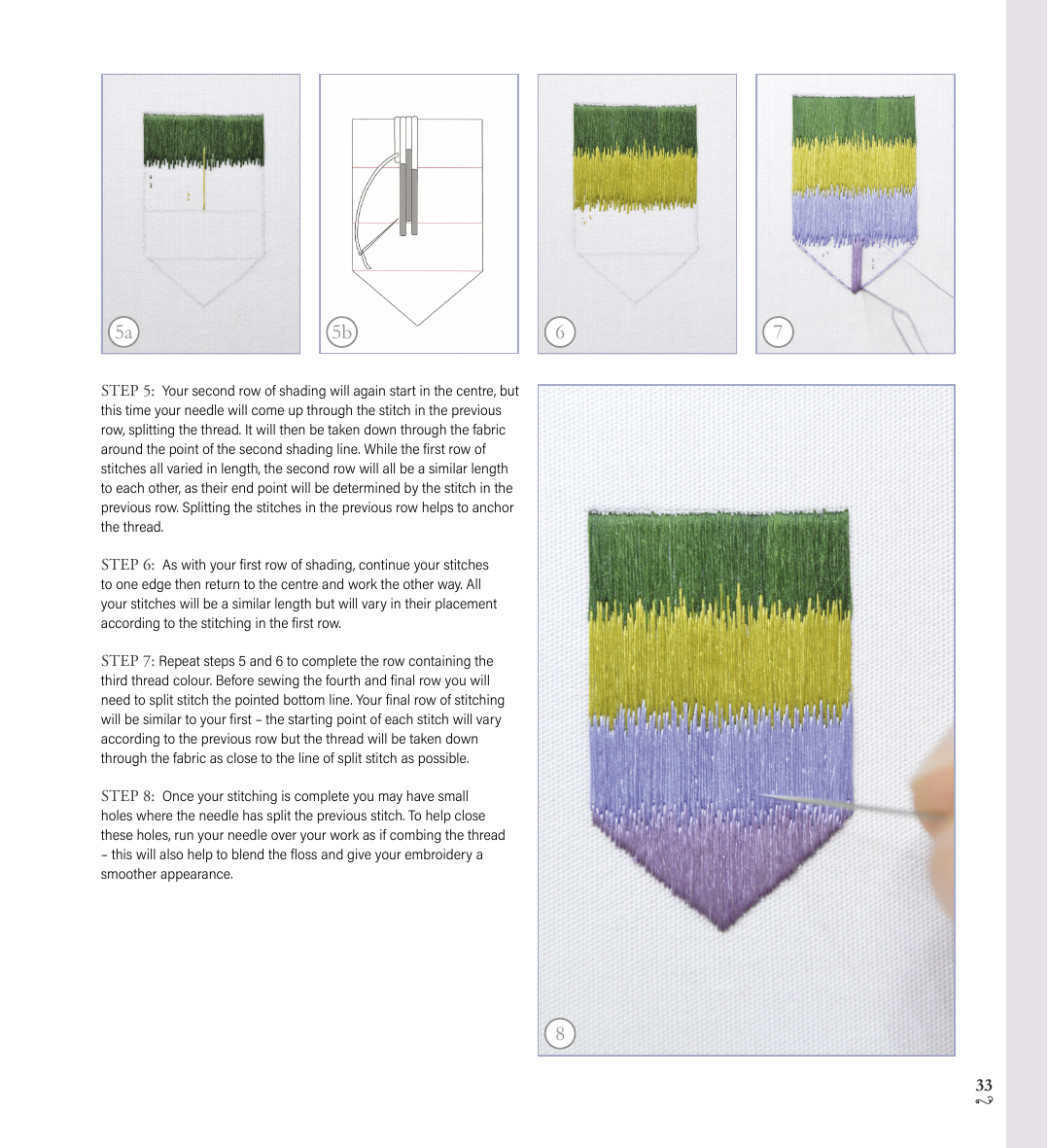 5a

5b

6

7

STEP 5: Your second row of shading will again start in the centre, but this time your needle will come up through the stitch in the previous row, splitting the thread. It will then be taken down through the fabric around the point of the second shading line. While the first row of stitches all varied in length, the second row will all be a similar length to each other, as their end point will be determined by the stitch in the previous row. Splitting the stitches in the previous row helps to anchor the thread.

STEP 6: As with your first row of shading, continue your stitches to one edge then return to the centre and work the other way. All your stitches will be a similar length but will vary in their placement according to the stitching in the first row.

STEP 7: Repeat steps 5 and 6 to complete the row containing the third thread colour. Before sewing the fourth and final row you will need to split stitch the pointed bottom line. Your final row of stitching will be similar to your first – the starting point of each stitch will vary according to the previous row but the thread will be taken down through the fabric as close to the line of split stitch as possible.

STEP 8: Once your stitching is complete you may have small holes where the needle has split the previous stitch. To help close these holes, run your needle over your work as if combing the thread – this will also help to blend the floss and give your embroidery a smoother appearance.

8

33