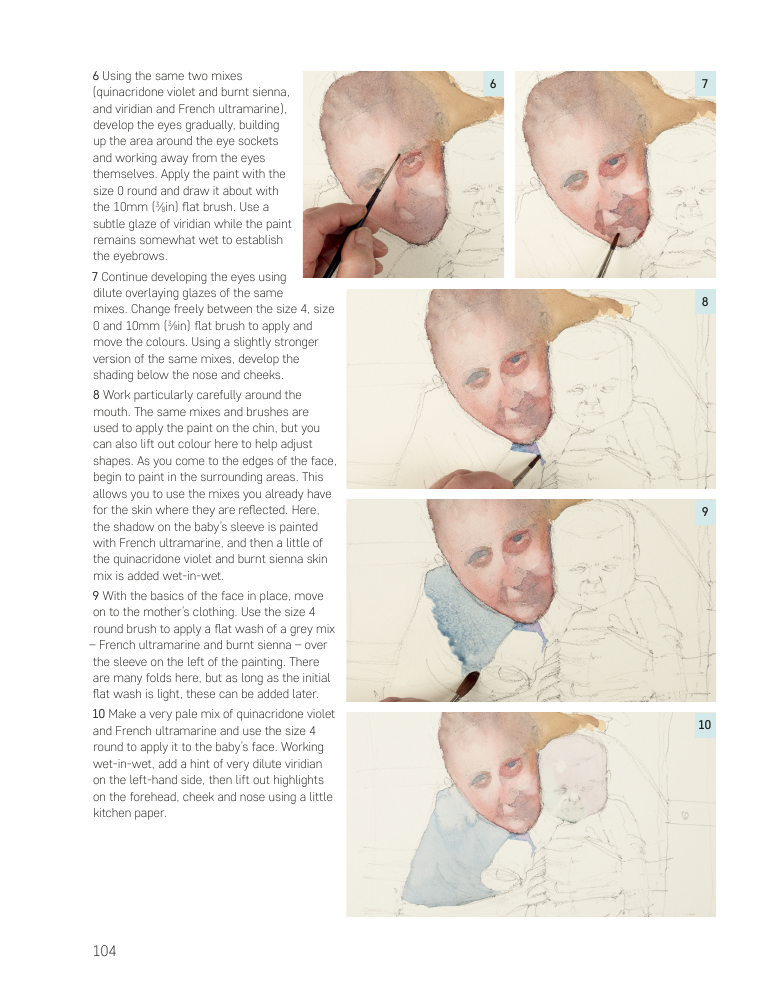 6 Using the same two mixes (quinacridone violet and burnt sienna, and viridian and French ultramarine), develop the eyes gradually, building up the area around the eye sockets and working away from the eyes themselves. Apply the paint with the size 0 round and draw it about with the 10mm (⅜in) flat brush. Use a subtle glaze of viridian while the paint remains somewhat wet to establish the eyebrows.

7 Continue developing the eyes using dilute overlaying glazes of the same mixes. Change freely between the size 4, size 0 and 10mm (⅜in) flat brush to apply and move the colours. Using a slightly stronger version of the same mixes, develop the shading below the nose and cheeks.

8 Work particularly carefully around the mouth. The same mixes and brushes are used to apply the paint on the chin, but you can also lift out colour here to help adjust shapes. As you come to the edges of the face, begin to paint in the surrounding areas. This allows you to use the mixes you already have for the skin where they are reflected. Here, the shadow on the baby's sleeve is painted with French ultramarine, and then a little of the quinacridone violet and burnt sienna skin mix is added wet-in-wet.

9 With the basics of the face in place, move on to the mother's clothing. Use the size 4 round brush to apply a flat wash of a grey mix – French ultramarine and burnt sienna – over the sleeve on the left of the painting. There are many folds here, but as long as the initial flat wash is light, these can be added later.

10 Make a very pale mix of quinacridone violet and French ultramarine and use the size 4 round to apply it to the baby's face. Working wet-in-wet, add a hint of very dilute viridian on the left-hand side, then lift out highlights on the forehead, cheek and nose using a little kitchen paper.

6

7

8

9

10

104