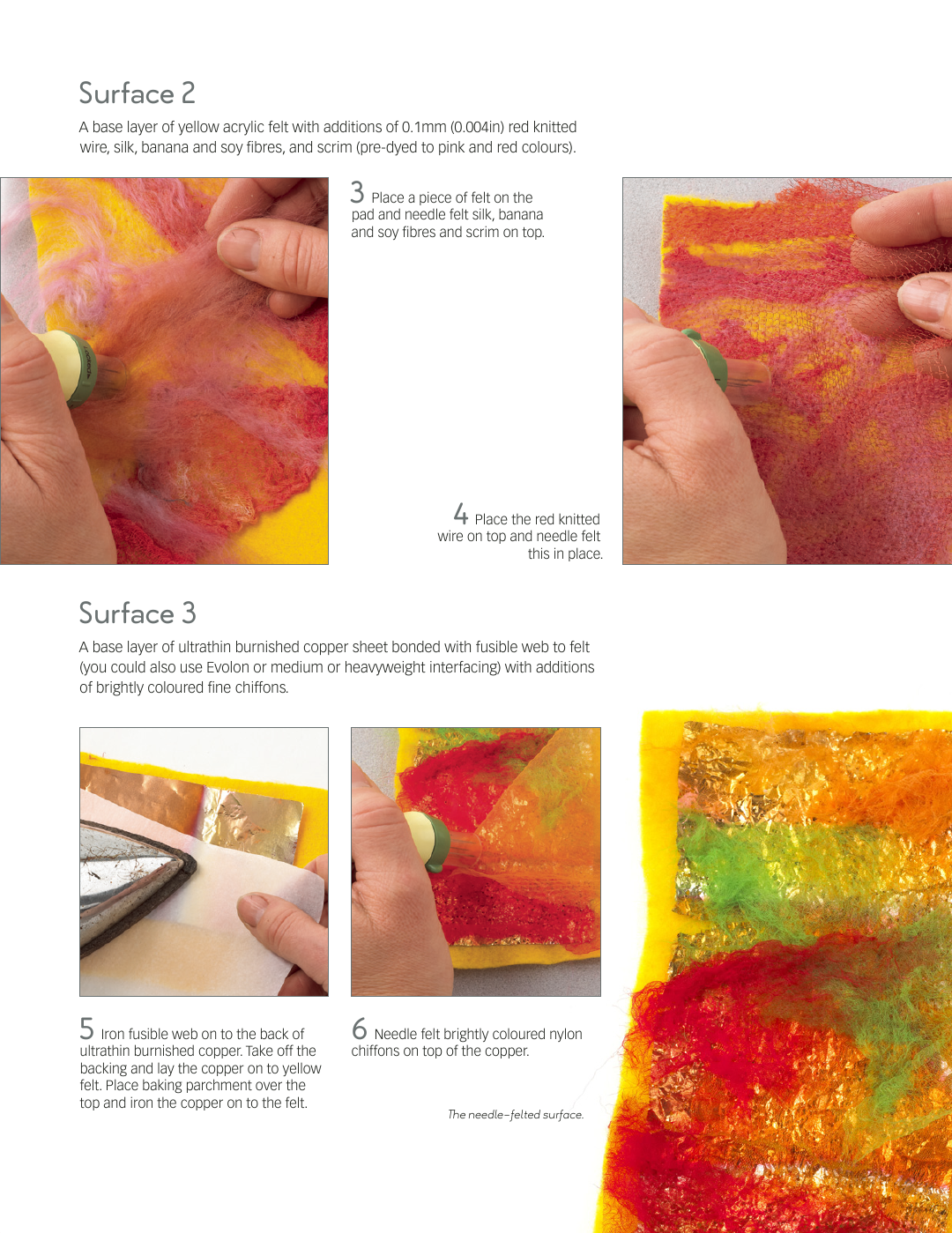 Surface 2

A base layer of yellow acrylic felt with additions of 0.1mm (0.004in) red knitted wire, silk, banana and soy fibres, and scrim (pre-dyed to pink and red colours).

3 Place a piece of felt on the pad and needle felt silk, banana and soy fibres and scrim on top.

4 Place the red knitted wire on top and needle felt this in place.

Surface 3

A base layer of ultrathin burnished copper sheet bonded with fusible web to felt (you could also use Evolon or medium or heavyweight interfacing) with additions of brightly coloured fine chiffons.

5 Iron fusible web on to the back of ultrathin burnished copper. Take off the backing and lay the copper on to yellow felt. Place baking parchment over the top and iron the copper on to the felt.

6 Needle felt brightly coloured nylon chiffons on top of the copper.

The needle-felted surface.