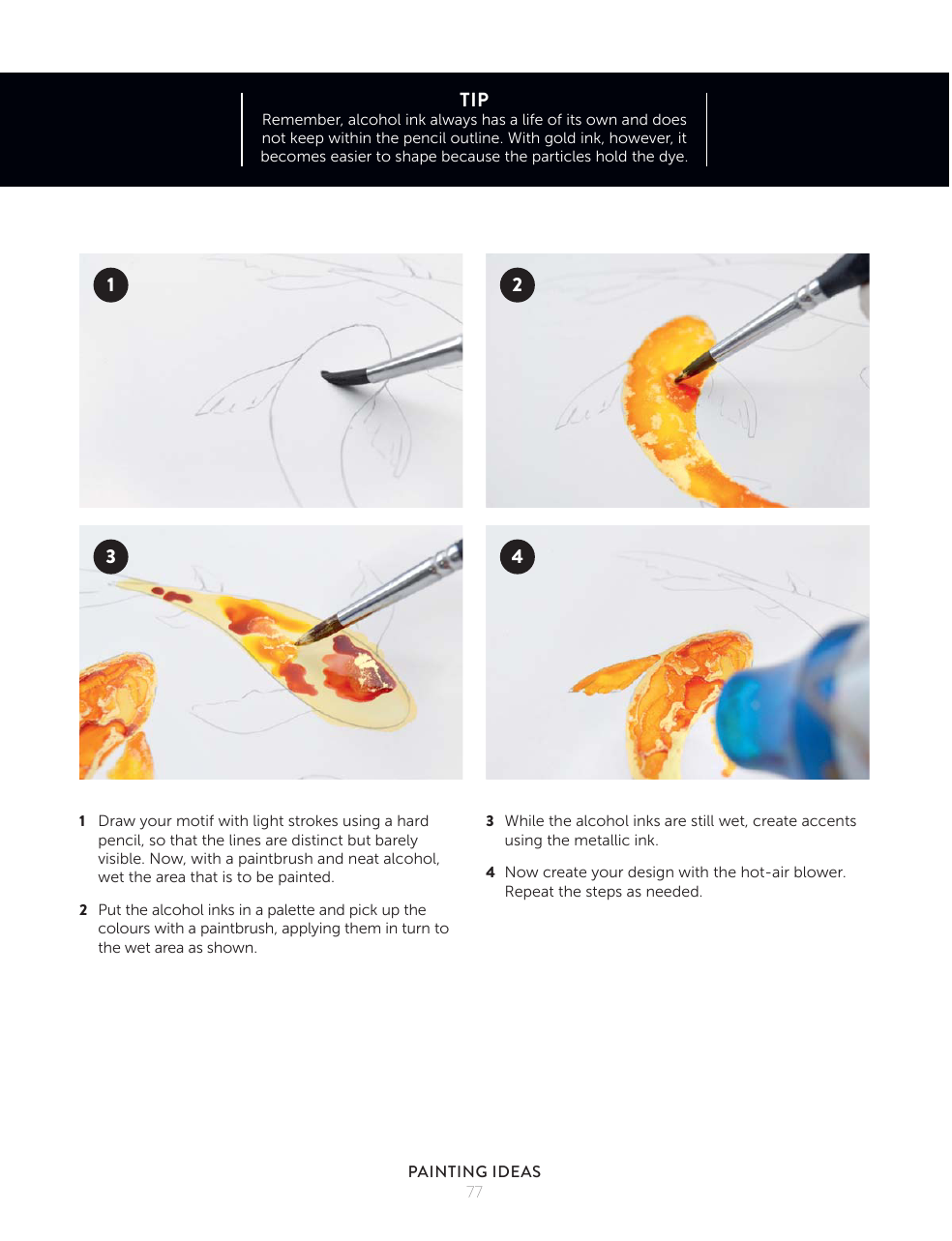 TIP
Remember, alcohol ink always has a life of its own and does not keep within the pencil outline. With gold ink, however, it becomes easier to shape because the particles hold the dye.

1

2

3

4

1 Draw your motif with light strokes using a hard pencil, so that the lines are distinct but barely visible. Now, with a paintbrush and neat alcohol, wet the area that is to be painted.

2 Put the alcohol inks in a palette and pick up the colours with a paintbrush, applying them in turn to the wet area as shown.

3 While the alcohol inks are still wet, create accents using the metallic ink.

4 Now create your design with the hot-air blower. Repeat the steps as needed.

PAINTING IDEAS
77