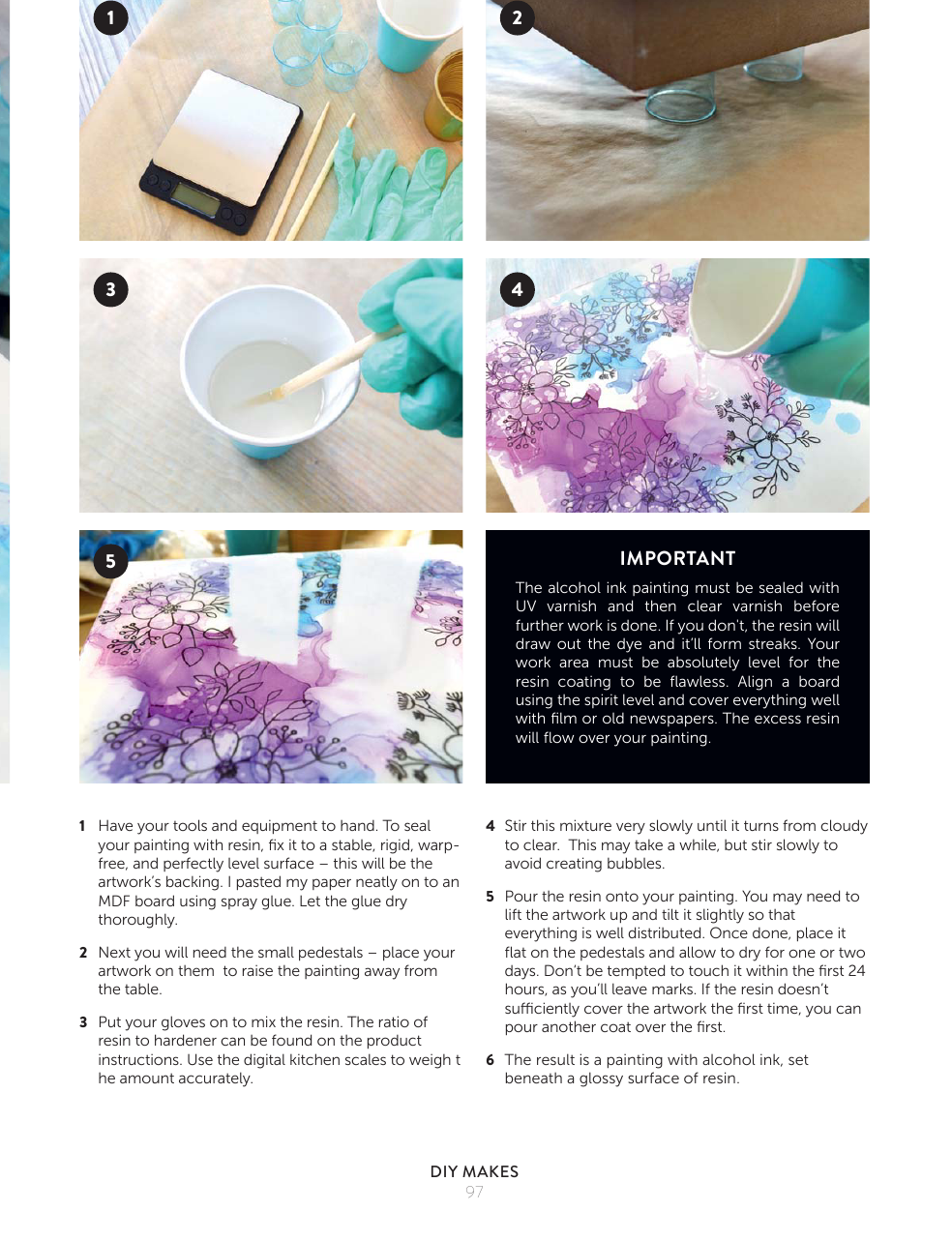 1

2

3

4

5

IMPORTANT

The alcohol ink painting must be sealed with UV varnish and then clear varnish before further work is done. If you don't, the resin will draw out the dye and it'll form streaks. Your work area must be absolutely level for the resin coating to be flawless. Align a board using the spirit level and cover everything well with film or old newspapers. The excess resin will flow over your painting.

1 Have your tools and equipment to hand. To seal your painting with resin, fix it to a stable, rigid, warp-free, and perfectly level surface – this will be the artwork's backing. I pasted my paper neatly on to an MDF board using spray glue. Let the glue dry thoroughly.

2 Next you will need the small pedestals – place your artwork on them to raise the painting away from the table.

3 Put your gloves on to mix the resin. The ratio of resin to hardener can be found on the product instructions. Use the digital kitchen scales to weigh t he amount accurately.

4 Stir this mixture very slowly until it turns from cloudy to clear. This may take a while, but stir slowly to avoid creating bubbles.

5 Pour the resin onto your painting. You may need to lift the artwork up and tilt it slightly so that everything is well distributed. Once done, place it flat on the pedestals and allow to dry for one or two days. Don't be tempted to touch it within the first 24 hours, as you'll leave marks. If the resin doesn't sufficiently cover the artwork the first time, you can pour another coat over the first.

6 The result is a painting with alcohol ink, set beneath a glossy surface of resin.

DIY MAKES
97